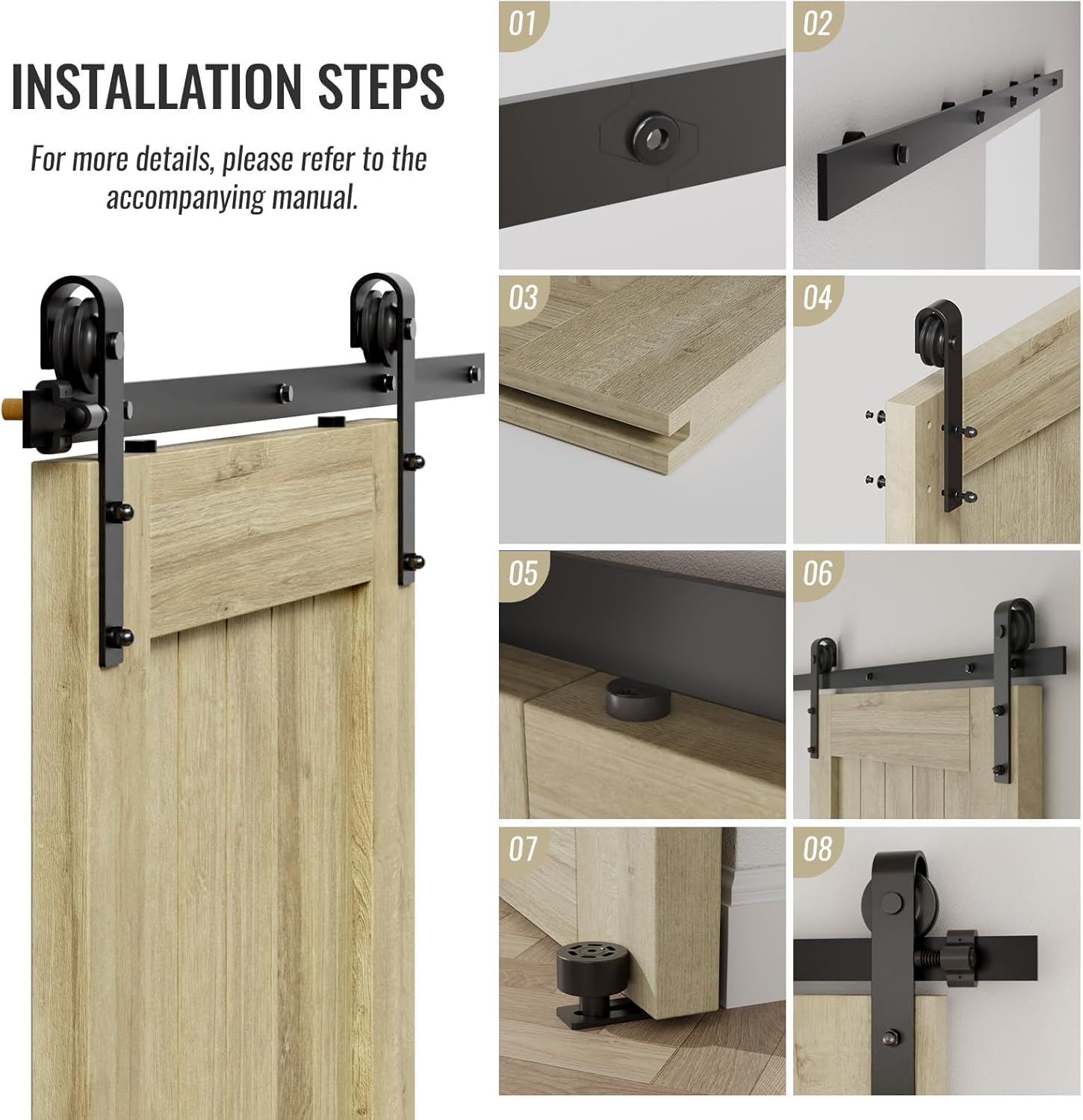 INSTALLATION STEPS

For more details, please refer to the accompanying manual.

01

02

03

04

05

06

07

08