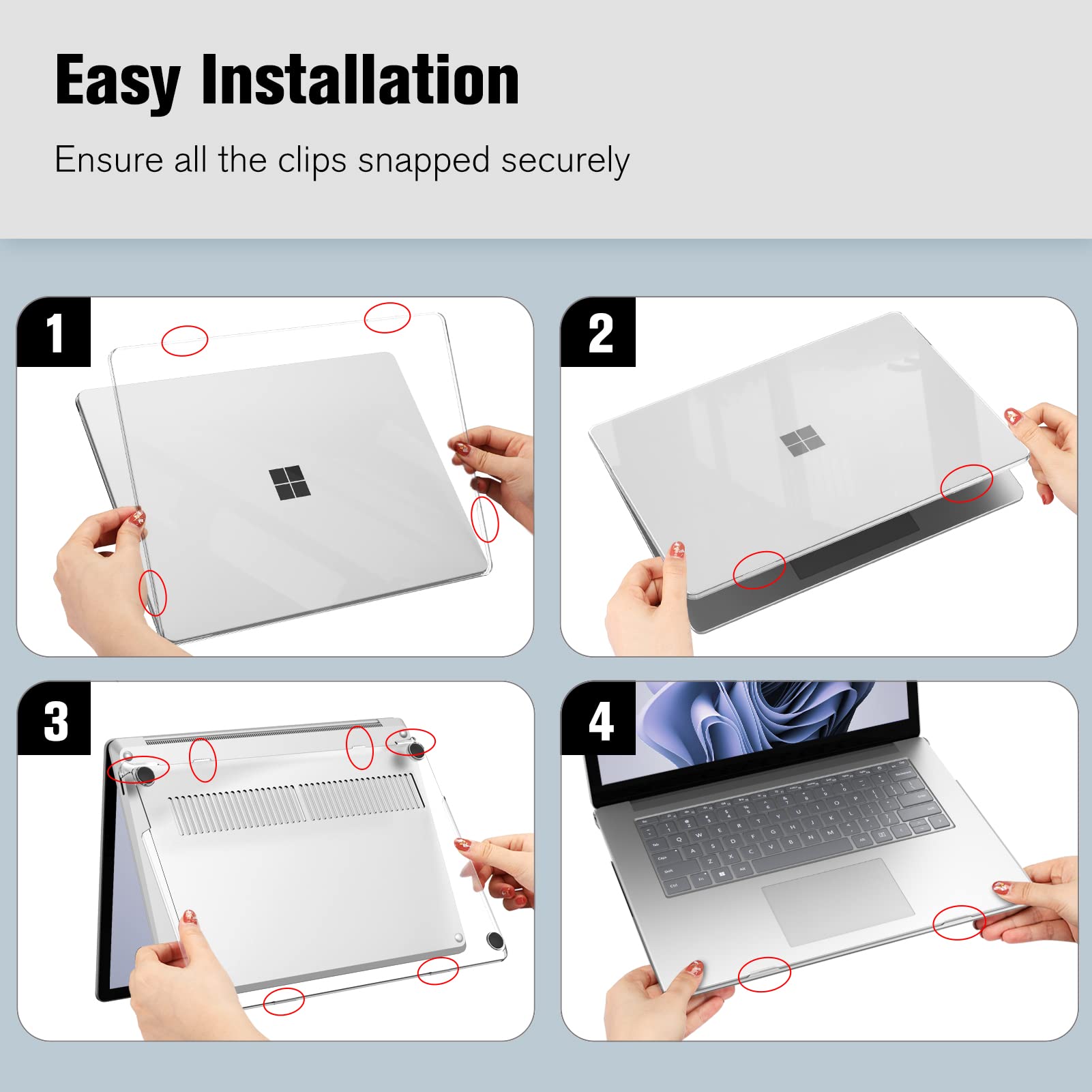 Easy Installation

Ensure all the clips snapped securely

1

2

3

4