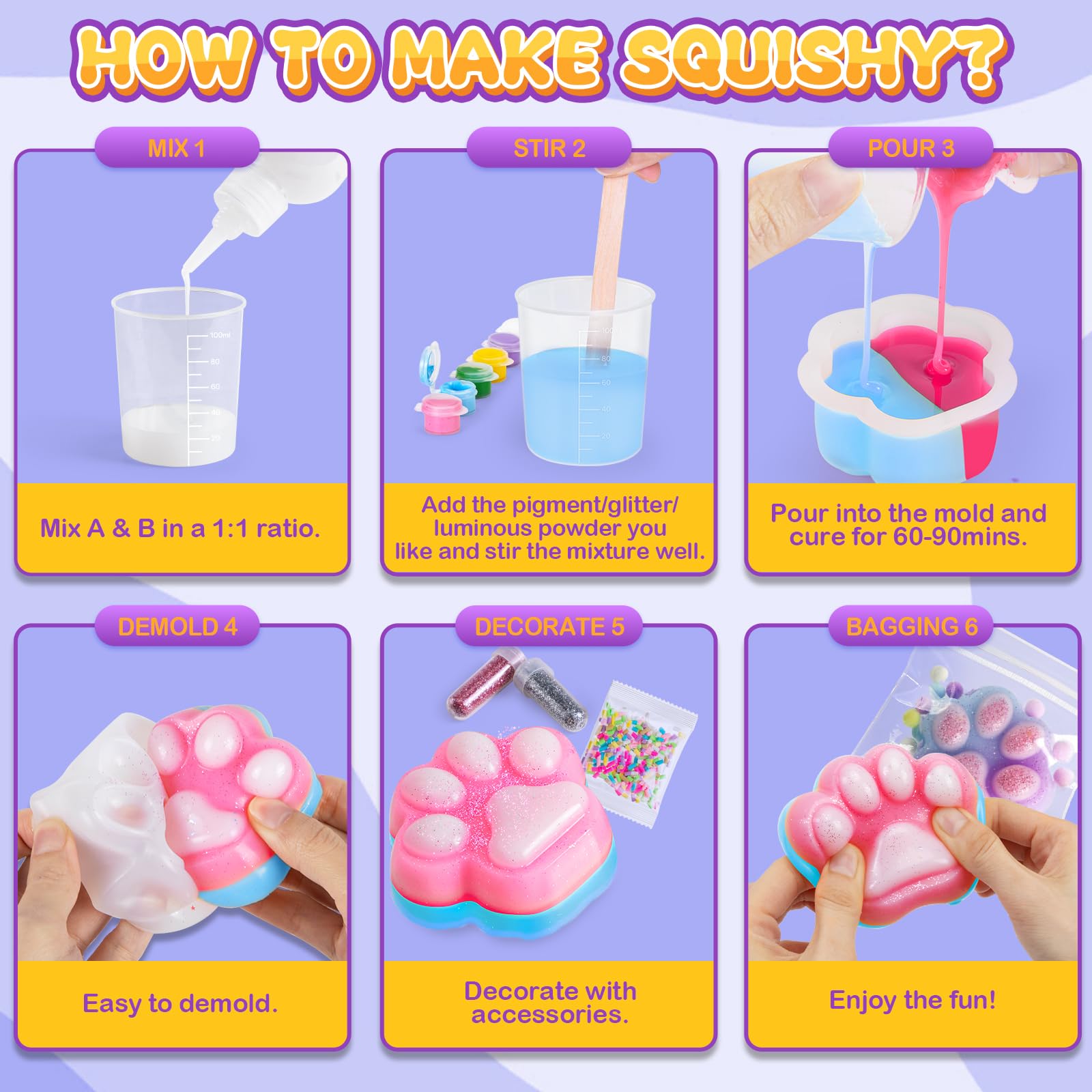 HOW TO MAKE SQUISHY?

MIX 1

100ml
80
60
40
20

Mix A & B in a 1:1 ratio.

STIR 2

100ml
80
60
40
20

Add the pigment/glitter/ luminous powder you like and stir the mixture well.

POUR 3

Pour into the mold and cure for 60-90mins.

DEMOLD 4

Easy to demold.

DECORATE 5

Decorate with accessories.

BAGGING 6

Enjoy the fun!