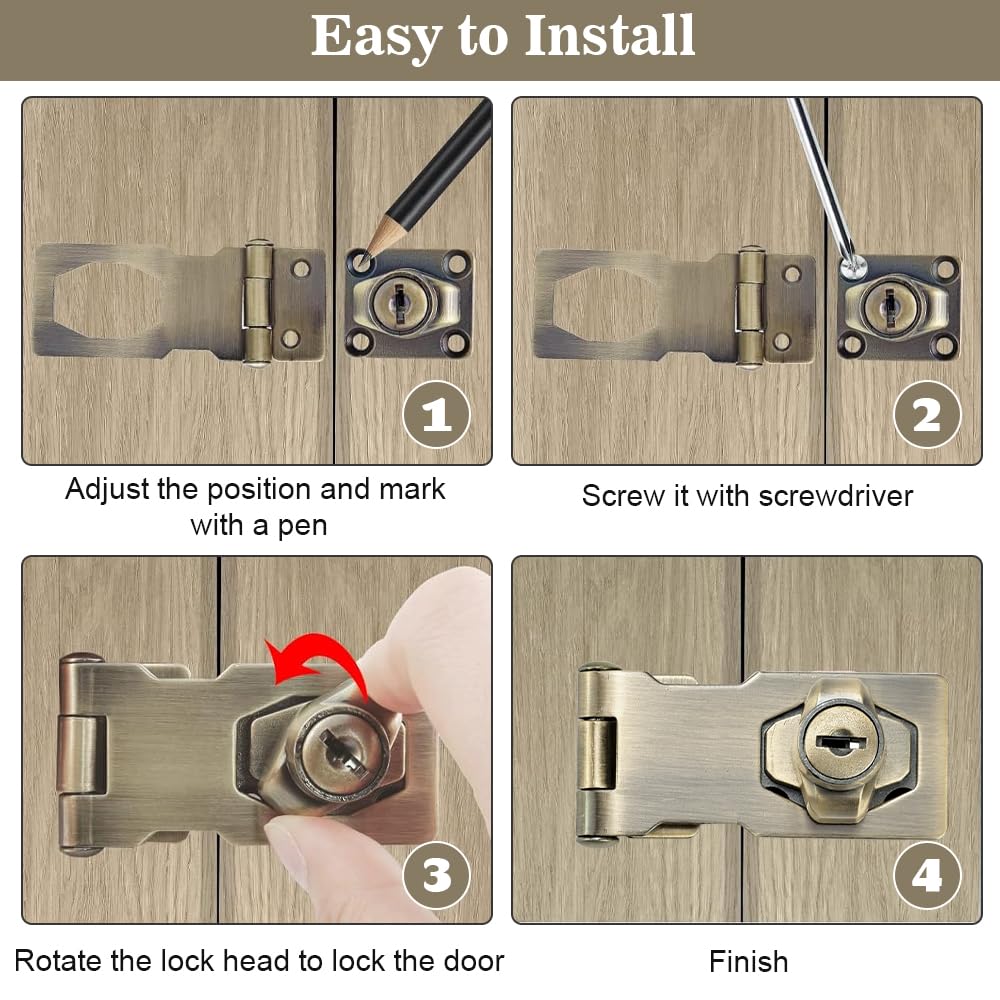 Easy to Install

1

Adjust the position and mark with a pen

2

Screw it with screwdriver

3

Rotate the lock head to lock the door

4

Finish