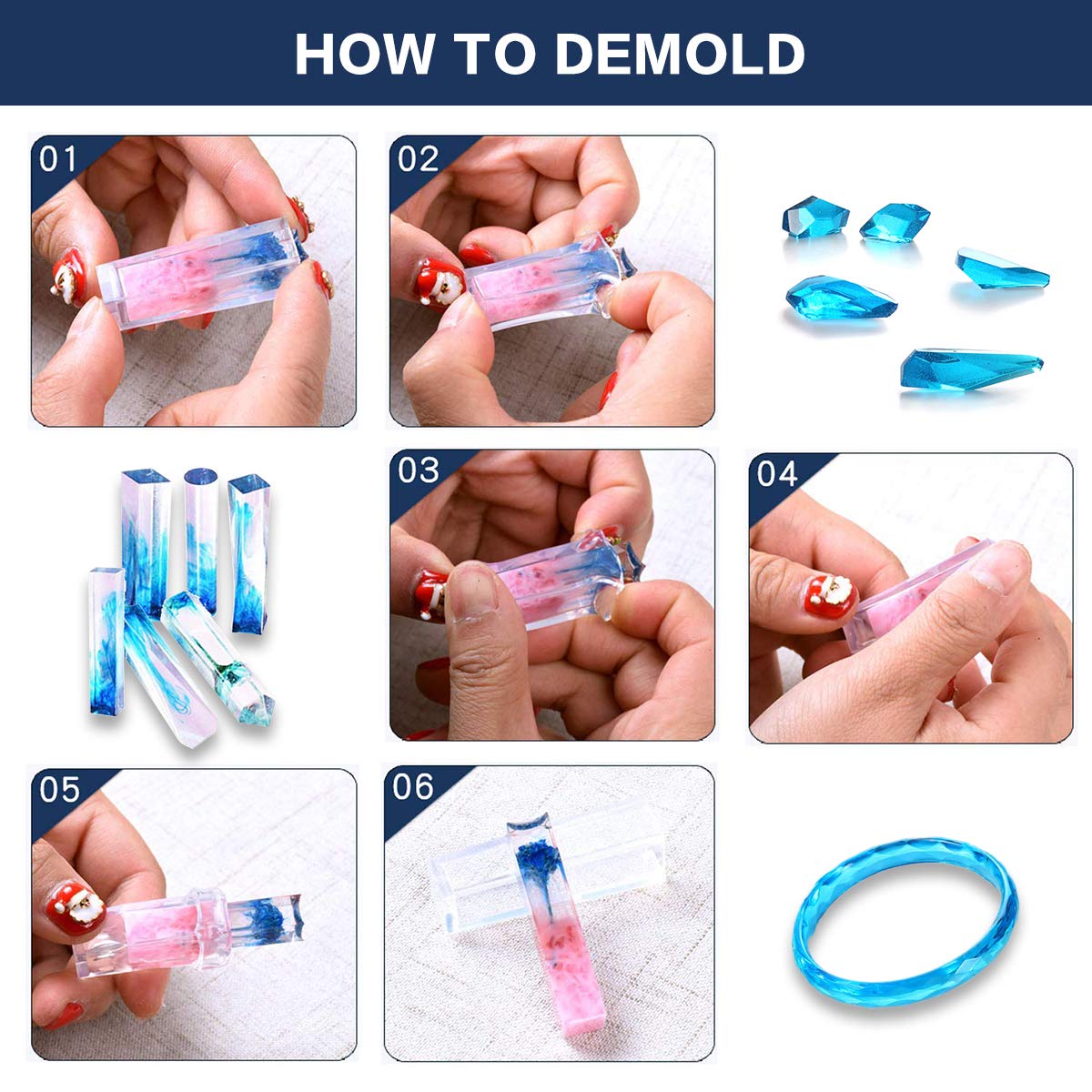 HOW TO DEMOLD

01

02

03

04

05

06