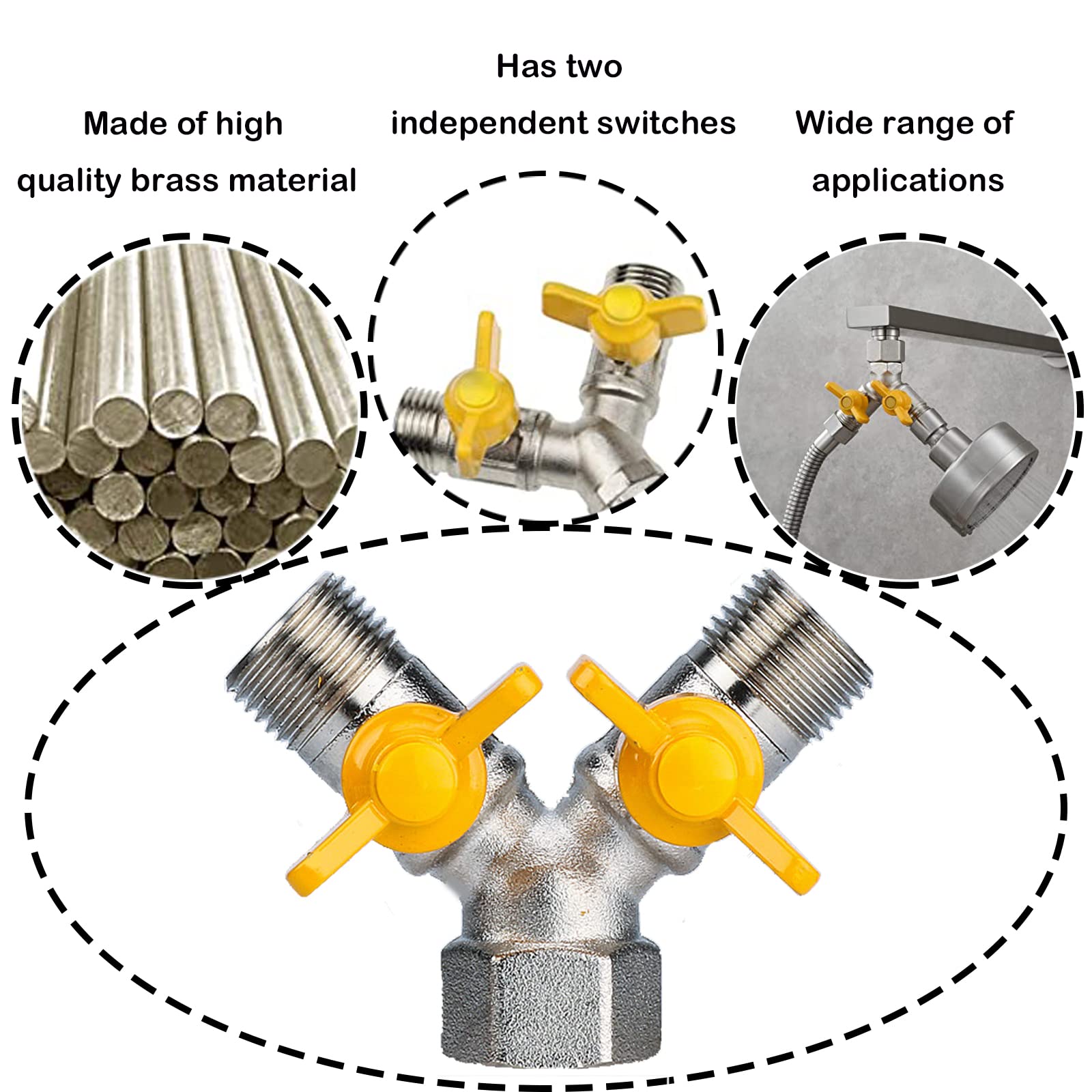 Made of high quality brass material

Has two independent switches

Wide range of applications