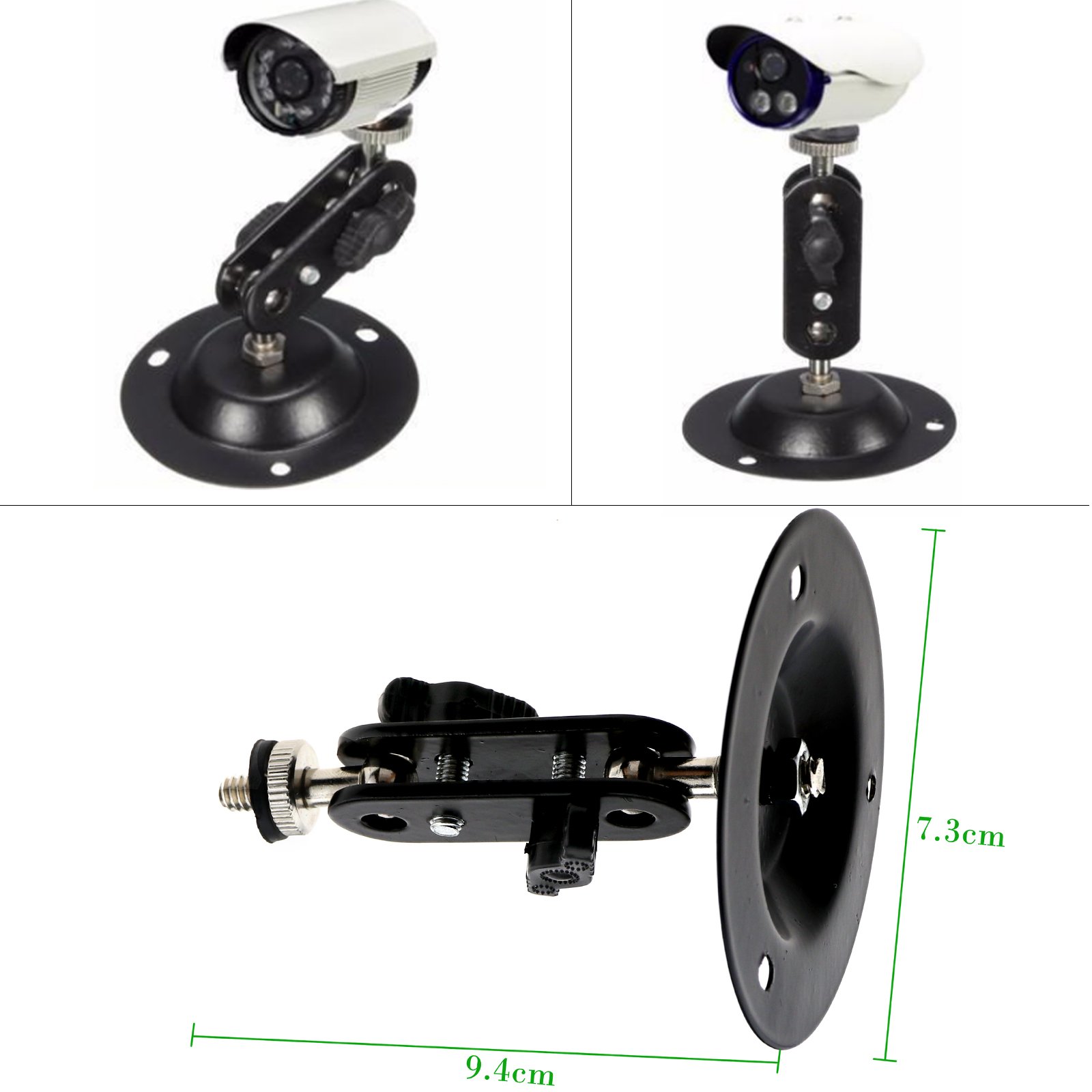 7.3cm

9.4cm