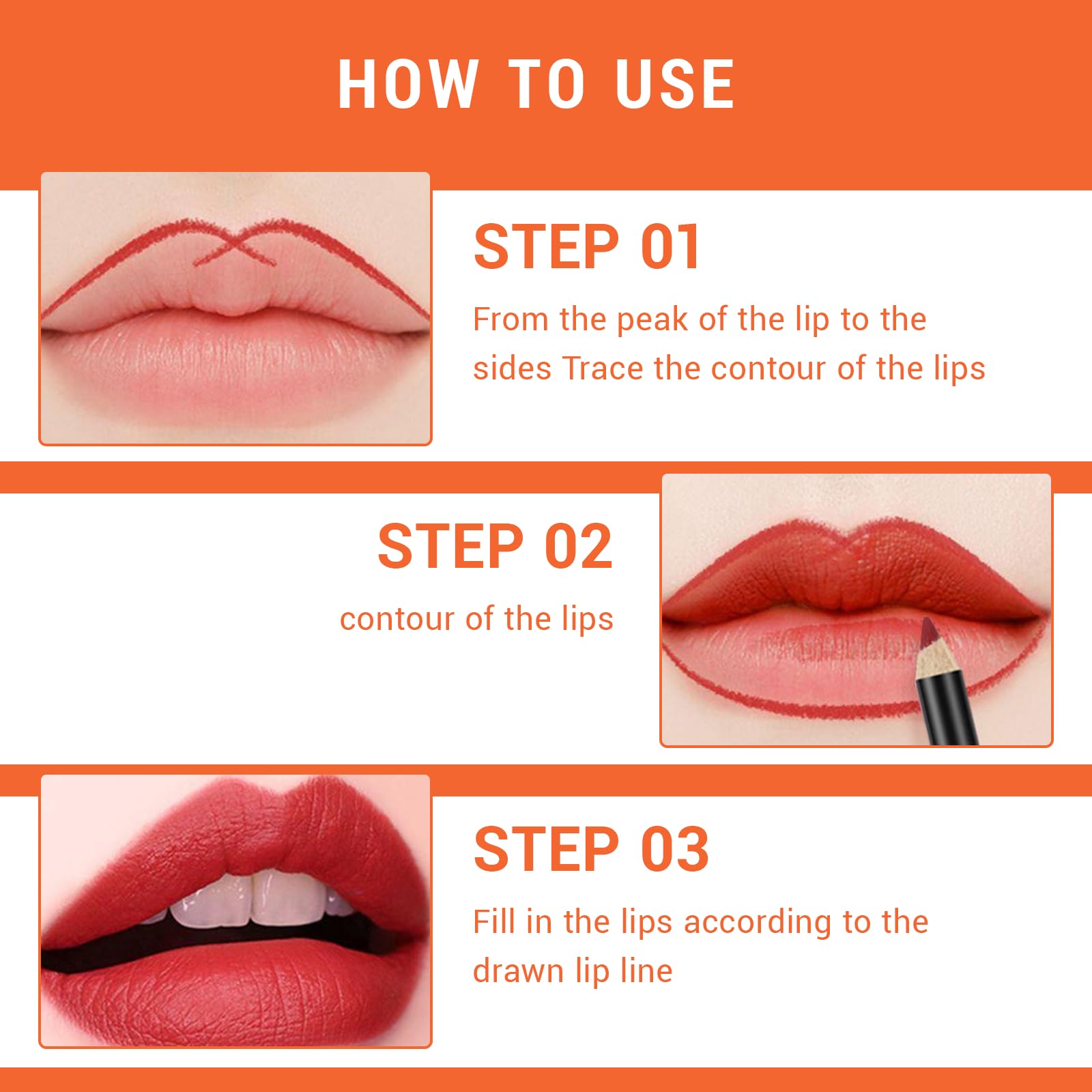 HOW TO USE

STEP 01

From the peak of the lip to the sides Trace the contour of the lips

STEP 02

contour of the lips

STEP 03

Fill in the lips according to the drawn lip line