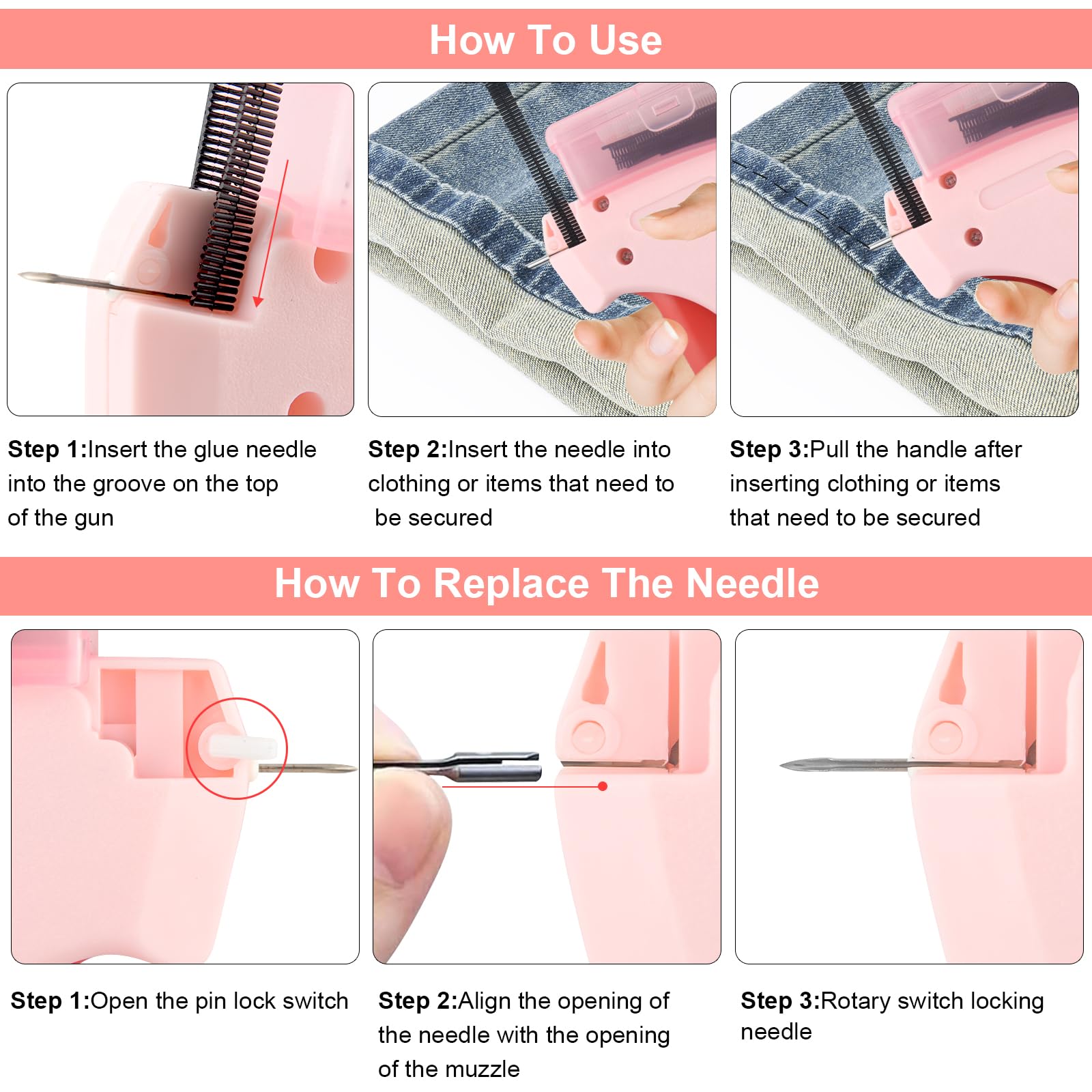 How To Use

Step 1:Insert the glue needle into the groove on the top of the gun

Step 2:Insert the needle into clothing or items that need to be secured

Step 3:Pull the handle after inserting clothing or items that need to be secured

How To Replace The Needle

Step 1:Open the pin lock switch

Step 2:Align the opening of the needle with the opening of the muzzle

Step 3:Rotary switch locking needle