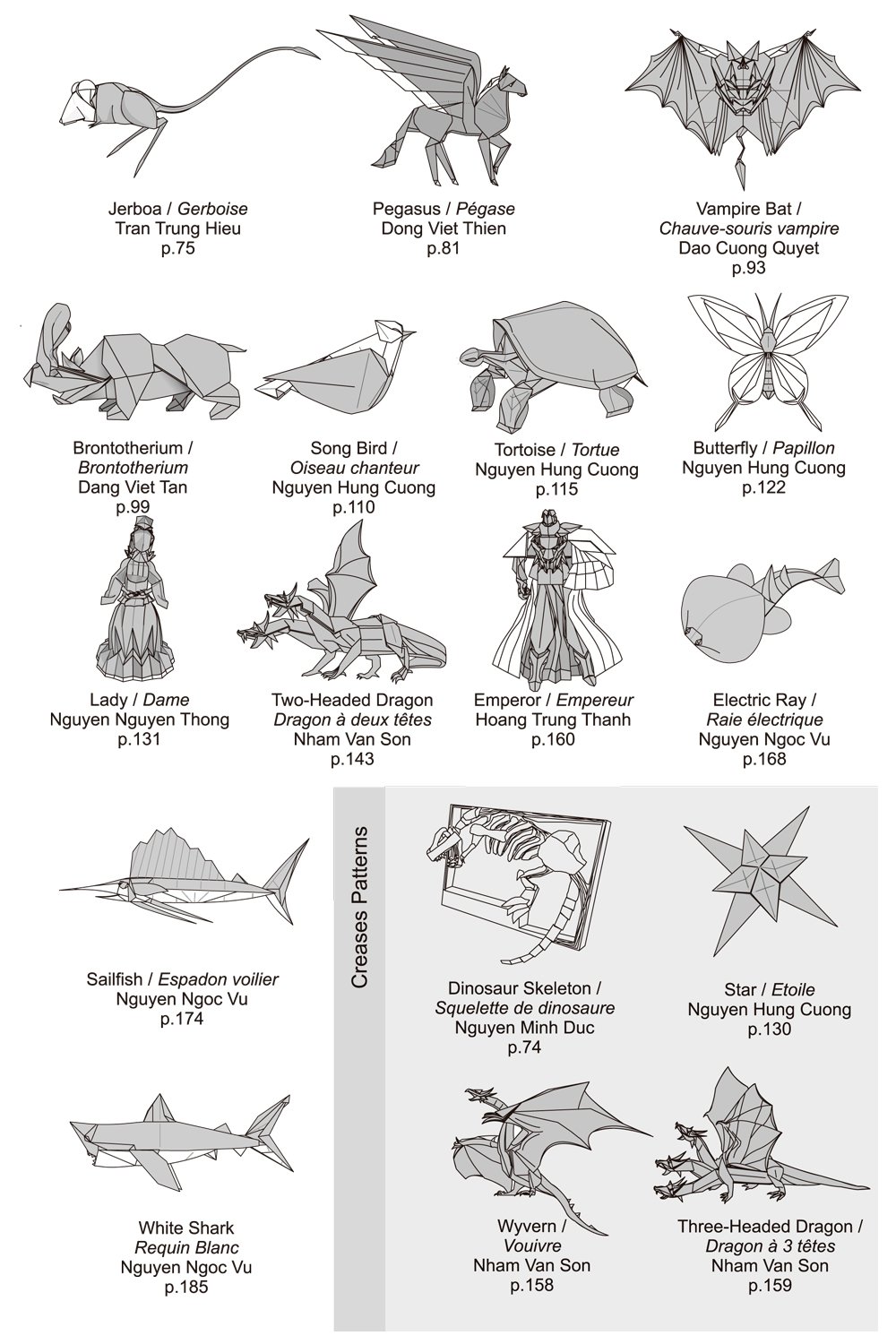 Jerboa / Gerboise
Tran Trung Hieu
p.75

Pegasus / Pégase
Dong Viet Thien
p.81

Vampire Bat / Chauve-souris vampire
Dao Cuong Quyet
p.93

Brontotherium / Brontotherium
Dang Viet Tan
p.99

Song Bird / Oiseau chanteur
Nguyen Hung Cuong
p.110

Tortoise / Tortue
Nguyen Hung Cuong
p.115

Butterfly / Papillon
Nguyen Hung Cuong
p.122

Lady / Dame
Nguyen Nguyen Thong
p.131

Two-Headed Dragon
Dragon à deux têtes
Nham Van Son
p.143

Emperor / Empereur
Hoang Trung Thanh
p.160

Electric Ray / Raie électrique
Nguyen Ngoc Vu
p.168

Sailfish / Espadon voilier
Nguyen Ngoc Vu
p.174

White Shark
Requin Blanc
Nguyen Ngoc Vu
p.185

Creases Patterns

Dinosaur Skeleton / Squelette de dinosaure
Nguyen Minh Duc
p.74

Star / Etoile
Nguyen Hung Cuong
p.130

Wyvern / Vouivre
Nham Van Son
p.158

Three-Headed Dragon / Dragon à 3 têtes
Nham Van Son
p.159