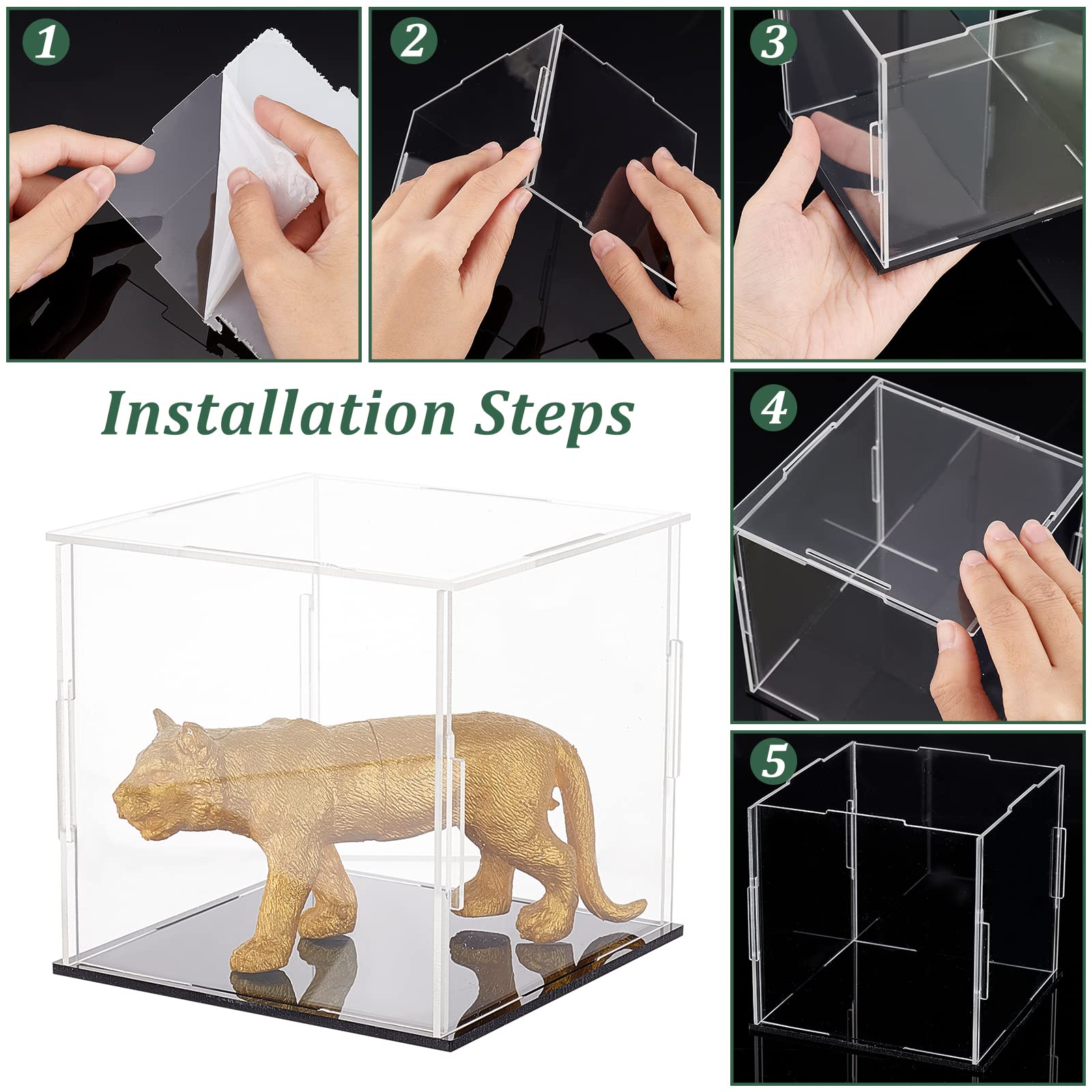 1

2

3

Installation Steps

4

5