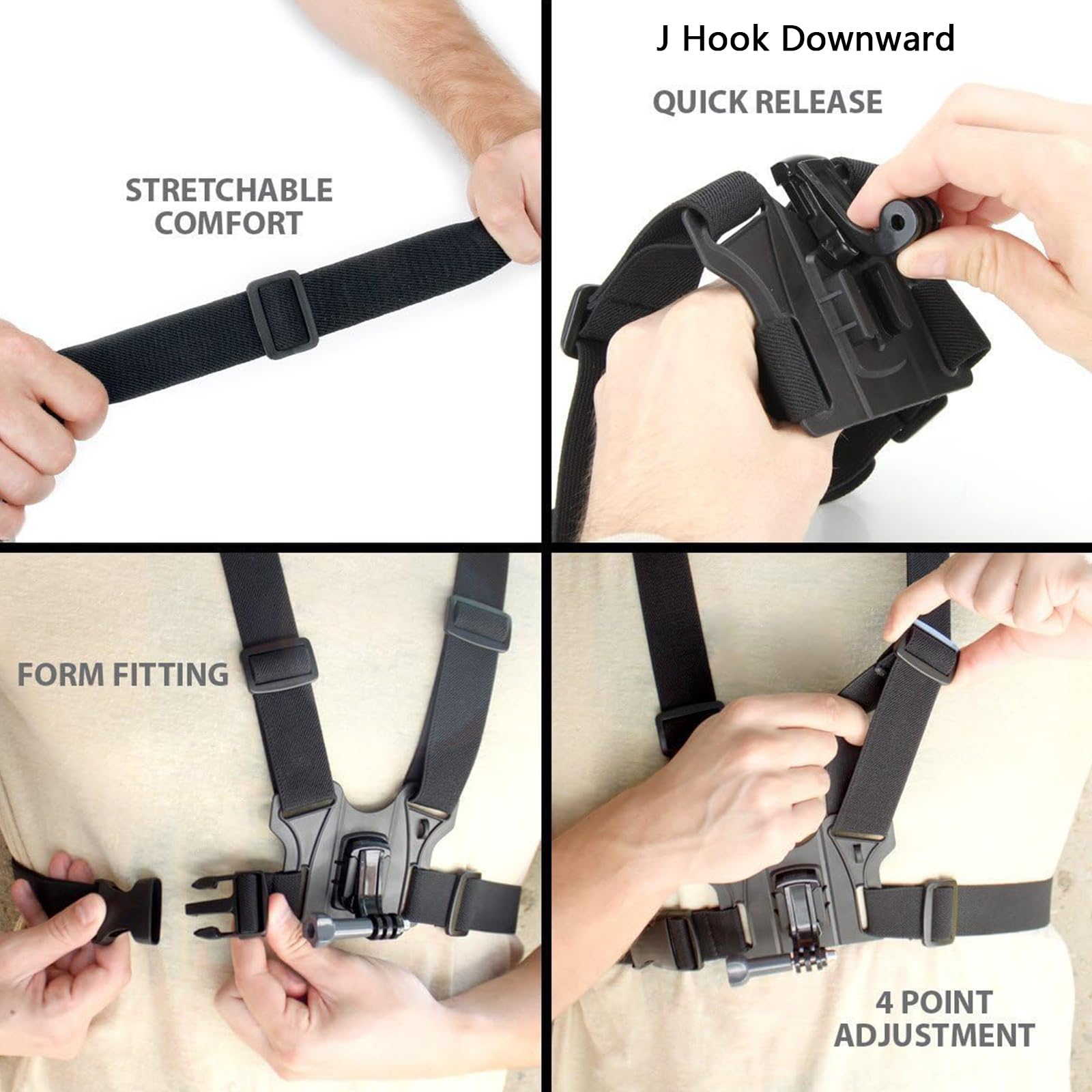 STRETCHABLE COMFORT

J Hook Downward

QUICK RELEASE

FORM FITTING

4 POINT ADJUSTMENT