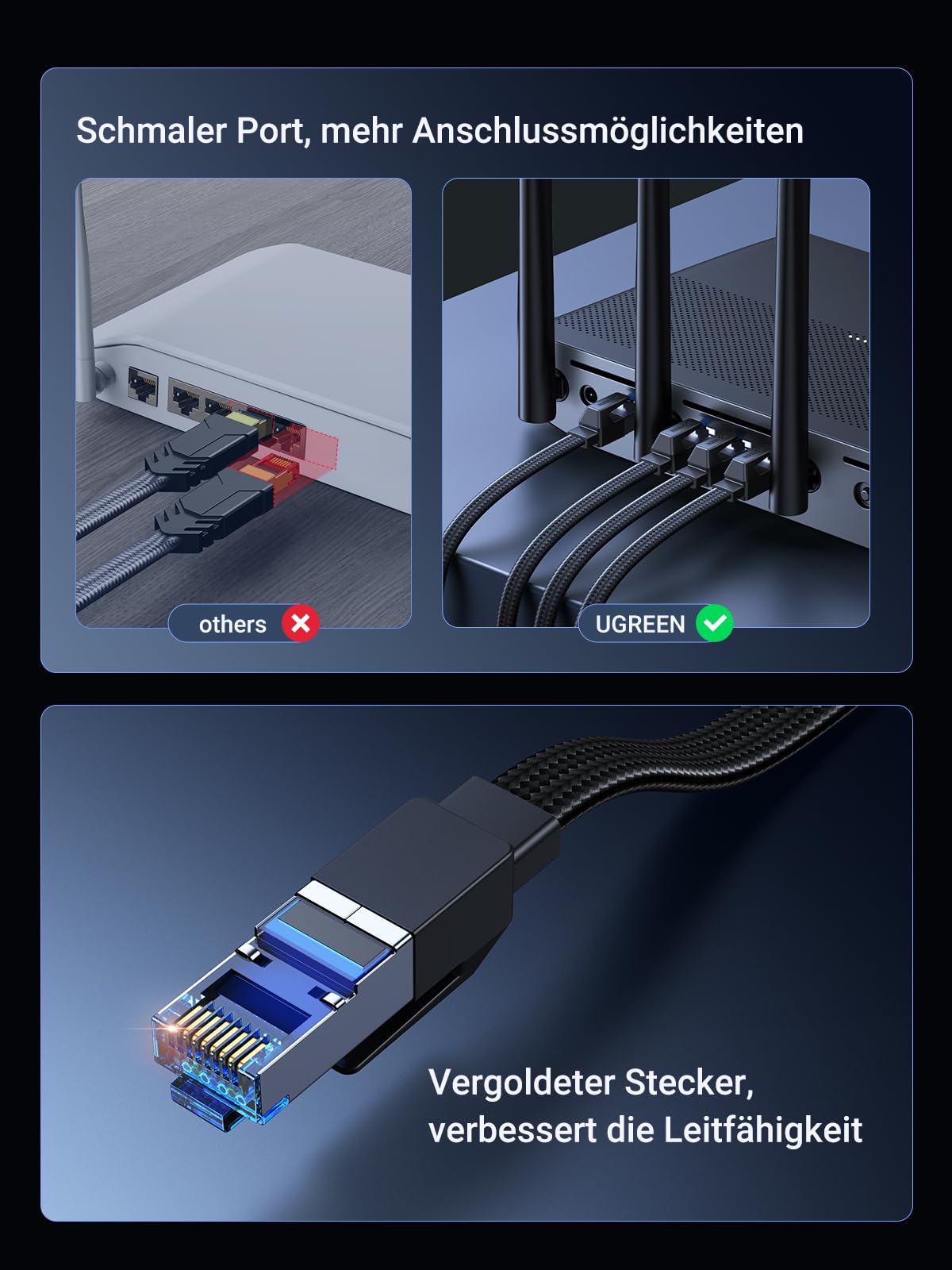 Schmaler Port, mehr Anschlussmöglichkeiten

others

UGREEN

Vergoldeter Stecker, verbessert die Leitfähigkeit