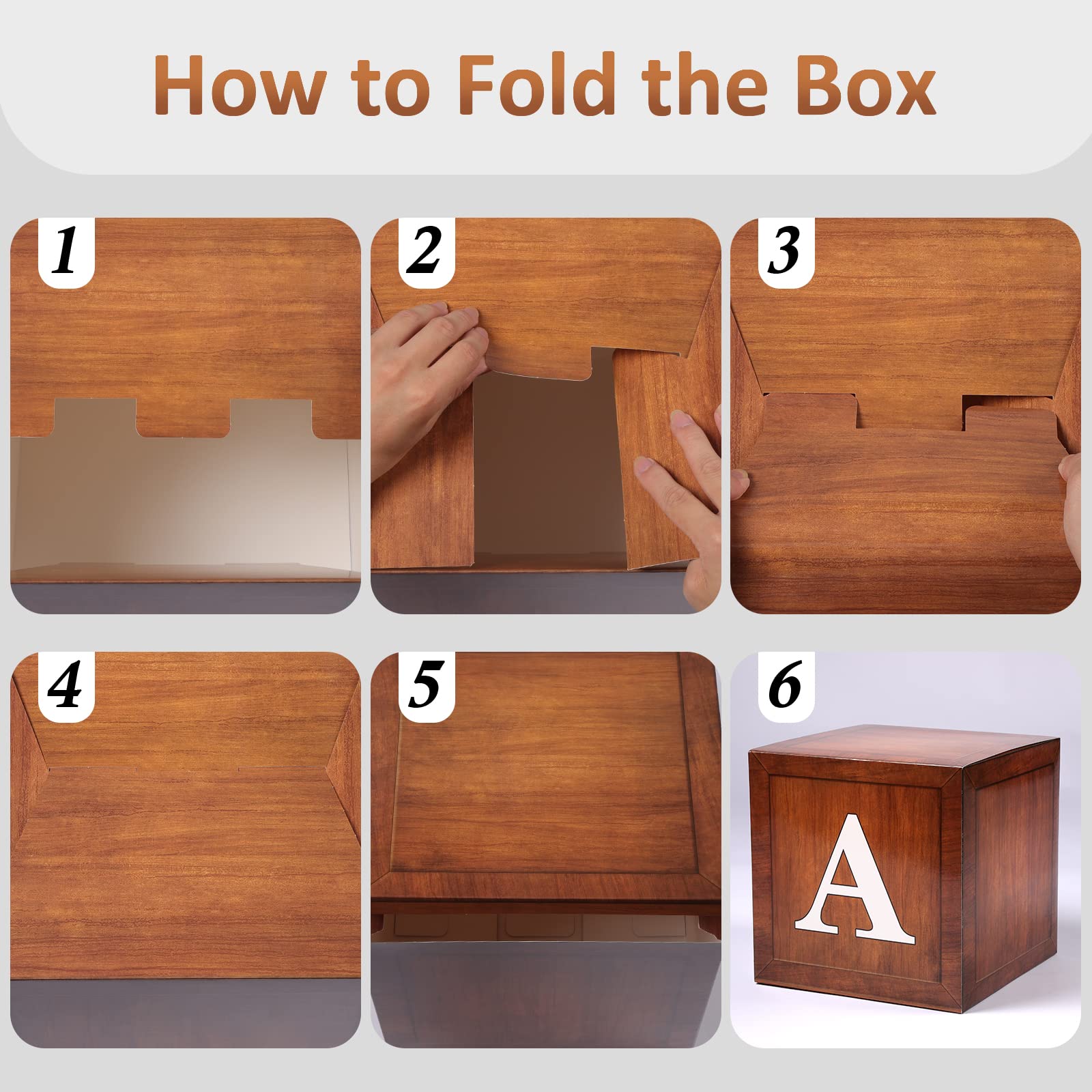 How to Fold the Box

1

2

3

4

5

6

A