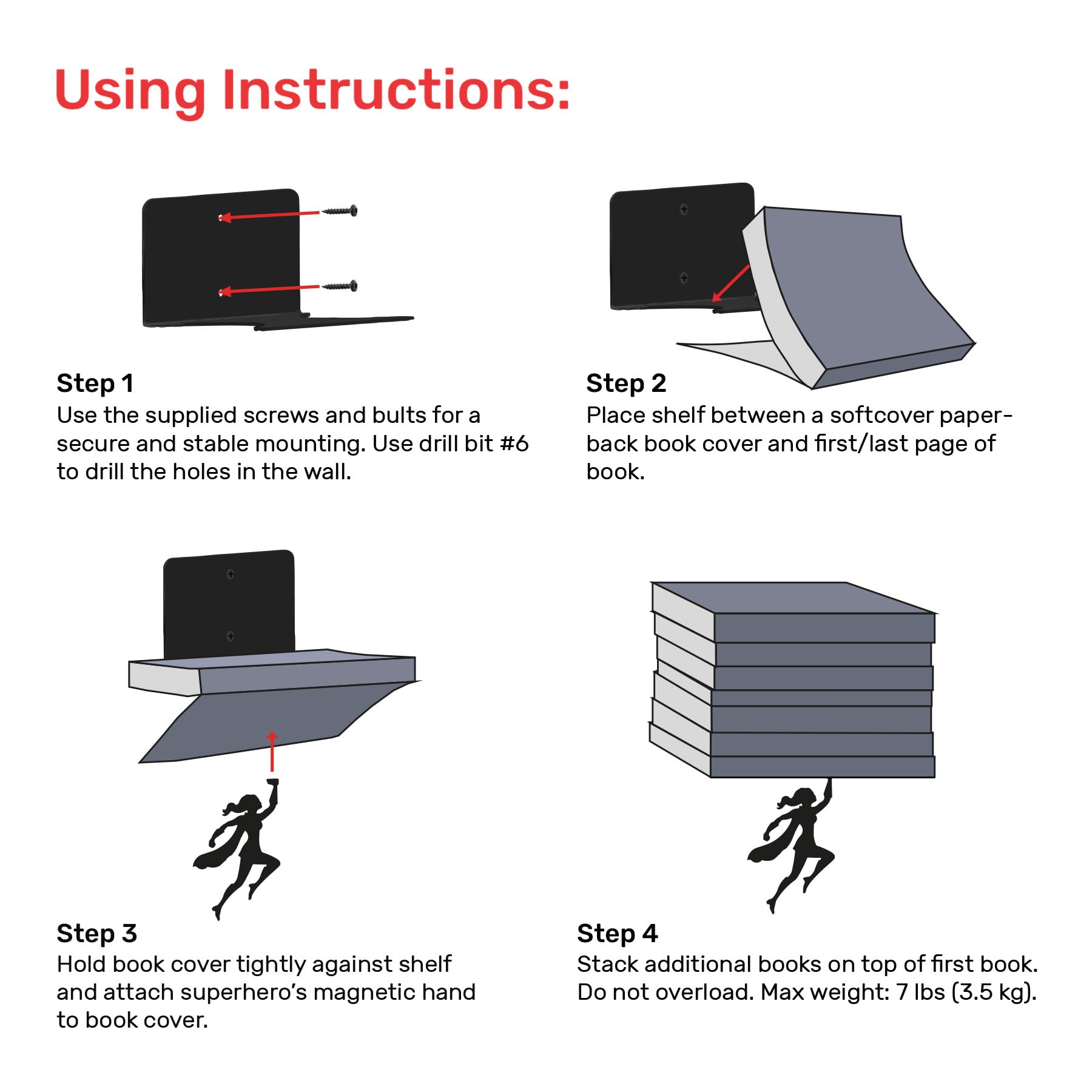 Using Instructions:

Step 1
Use the supplied screws and bults for a secure and stable mounting. Use drill bit #6 to drill the holes in the wall.

Step 2
Place shelf between a softcover paperback book cover and first/last page of book.

Step 3
Hold book cover tightly against shelf and attach superhero's magnetic hand to book cover.

Step 4
Stack additional books on top of first book. Do not overload. Max weight: 7 lbs (3.5 kg).