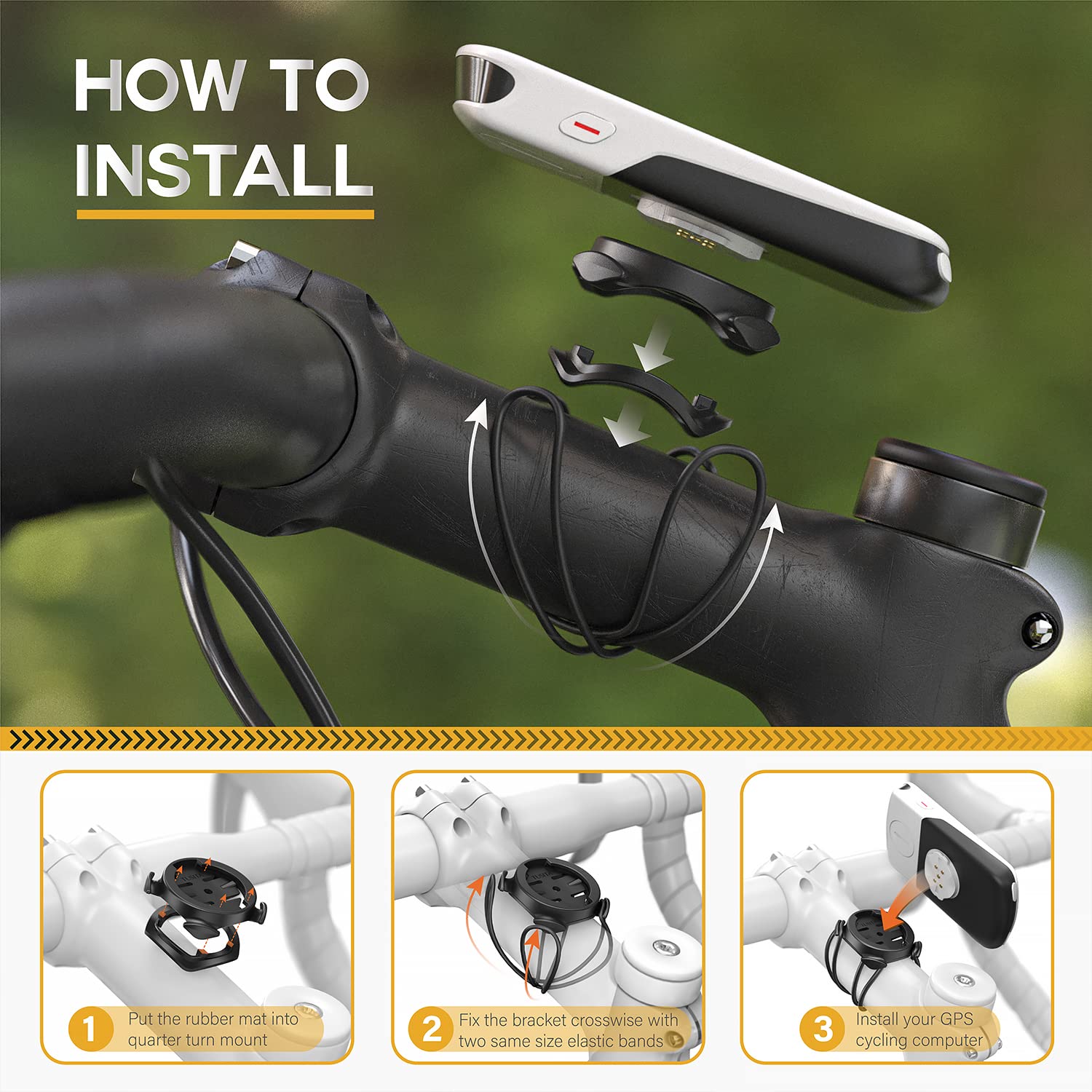 HOW TO INSTALL

1 Put the rubber mat into quarter turn mount

2 Fix the bracket crosswise with two same size elastic bands

3 Install your GPS cycling computer