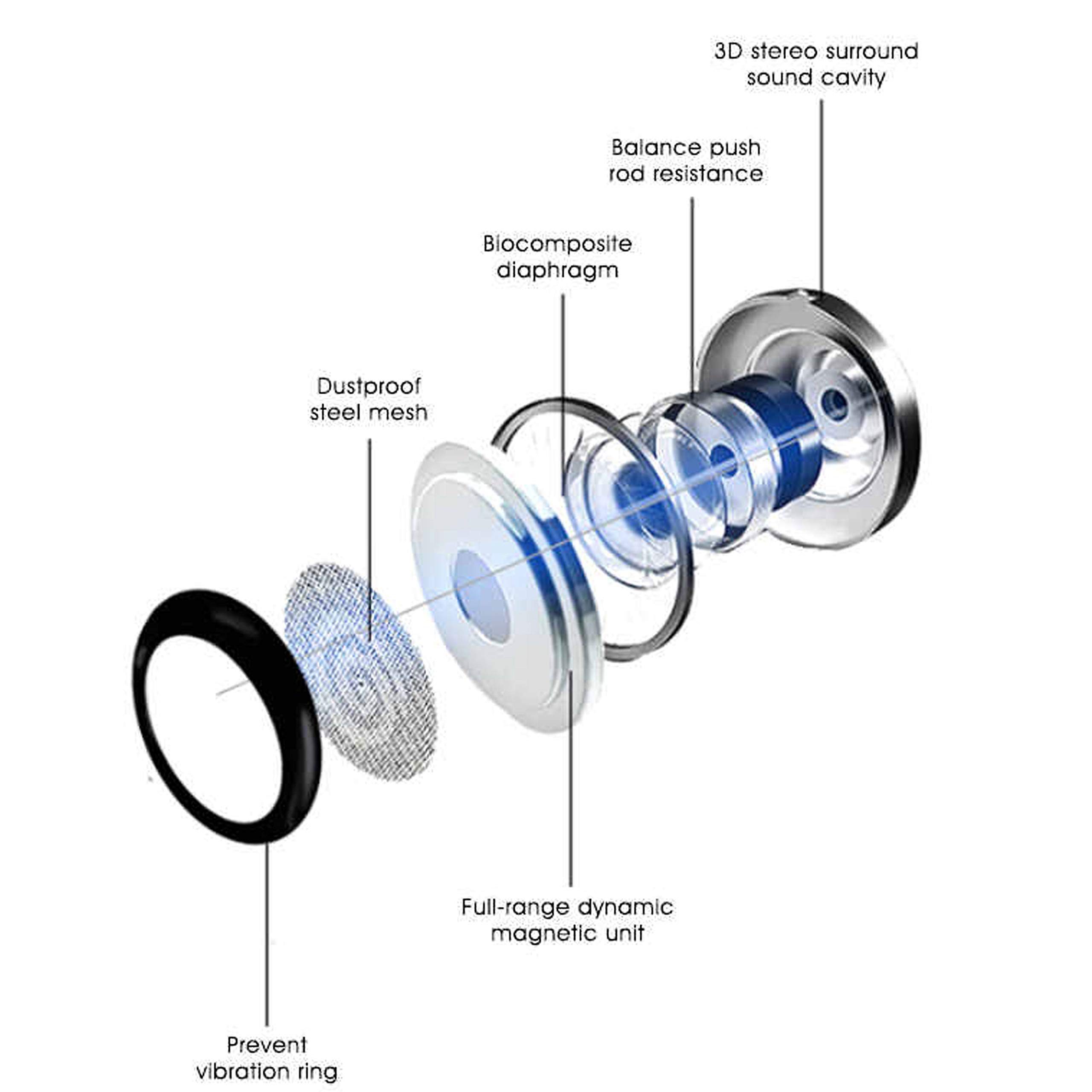 3D stereo surround sound cavity

Balance push rod resistance

Biocomposite diaphragm

Dustproof steel mesh

Full-range dynamic magnetic unit

Prevent vibration ring