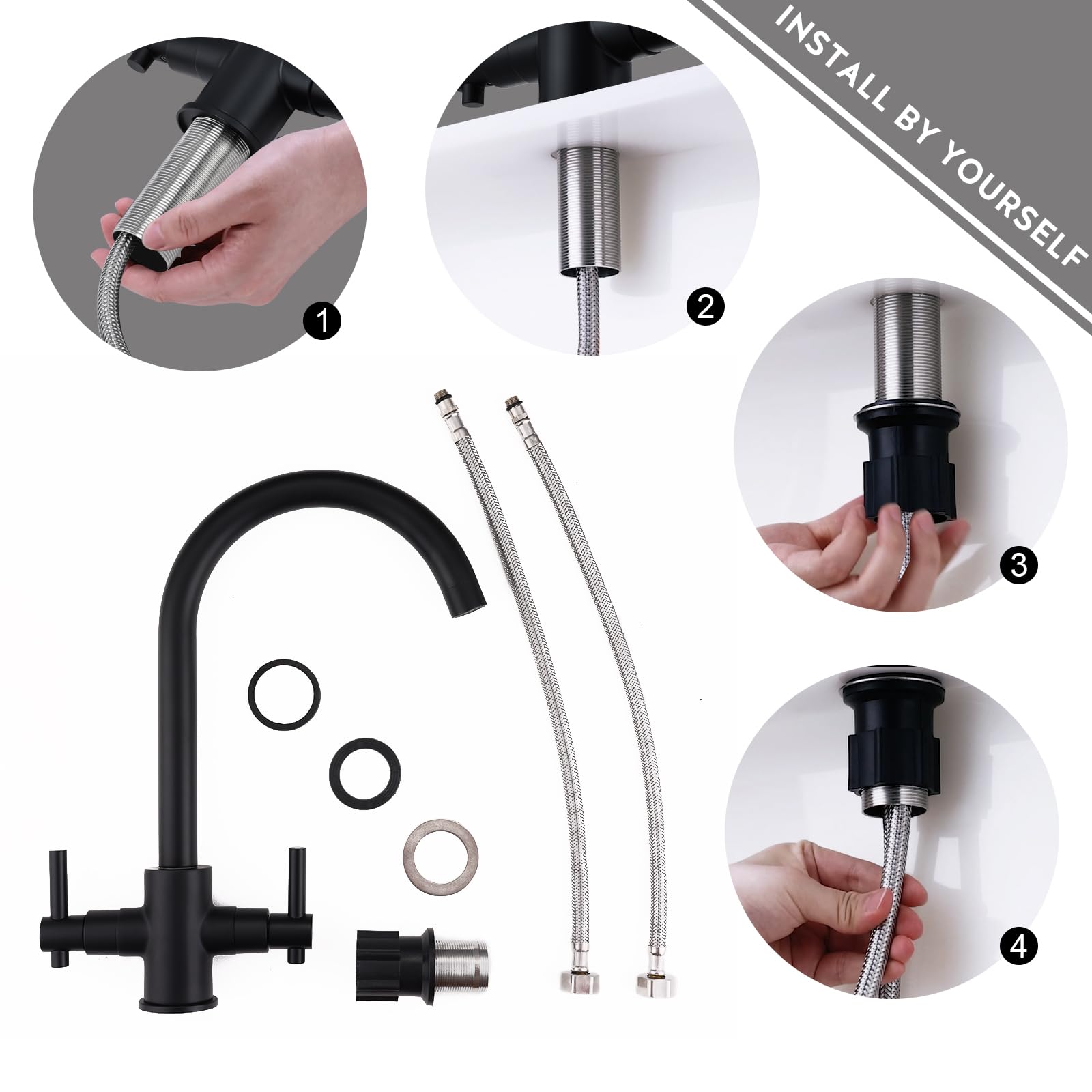 INSTALL BY YOURSELF

1

2

3

4