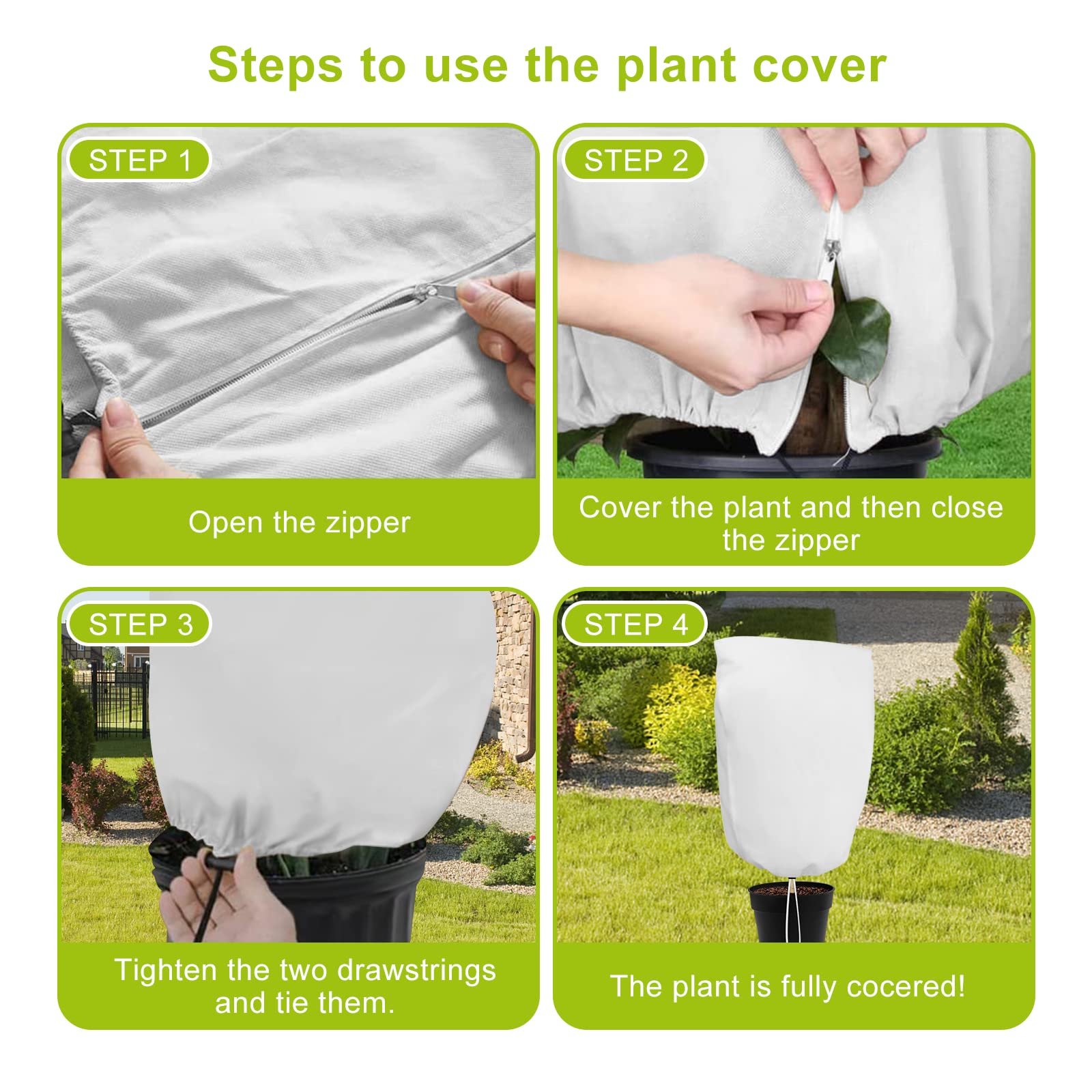 Steps to use the plant cover

STEP 1

Open the zipper

STEP 2

Cover the plant and then close the zipper

STEP 3

Tighten the two drawstrings and tie them.

STEP 4

The plant is fully cocered!