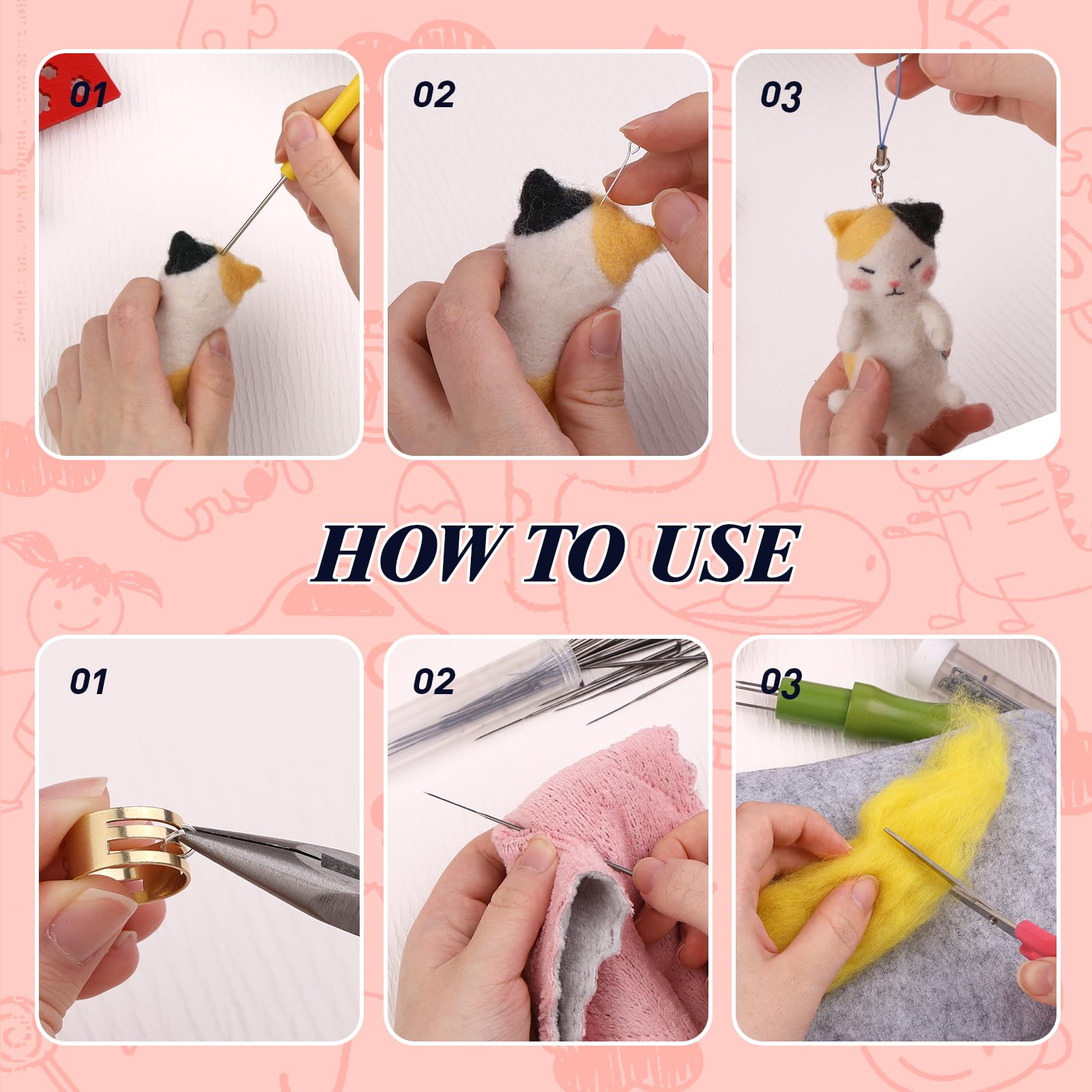 01

02

03

HOW TO USE

01

02

03