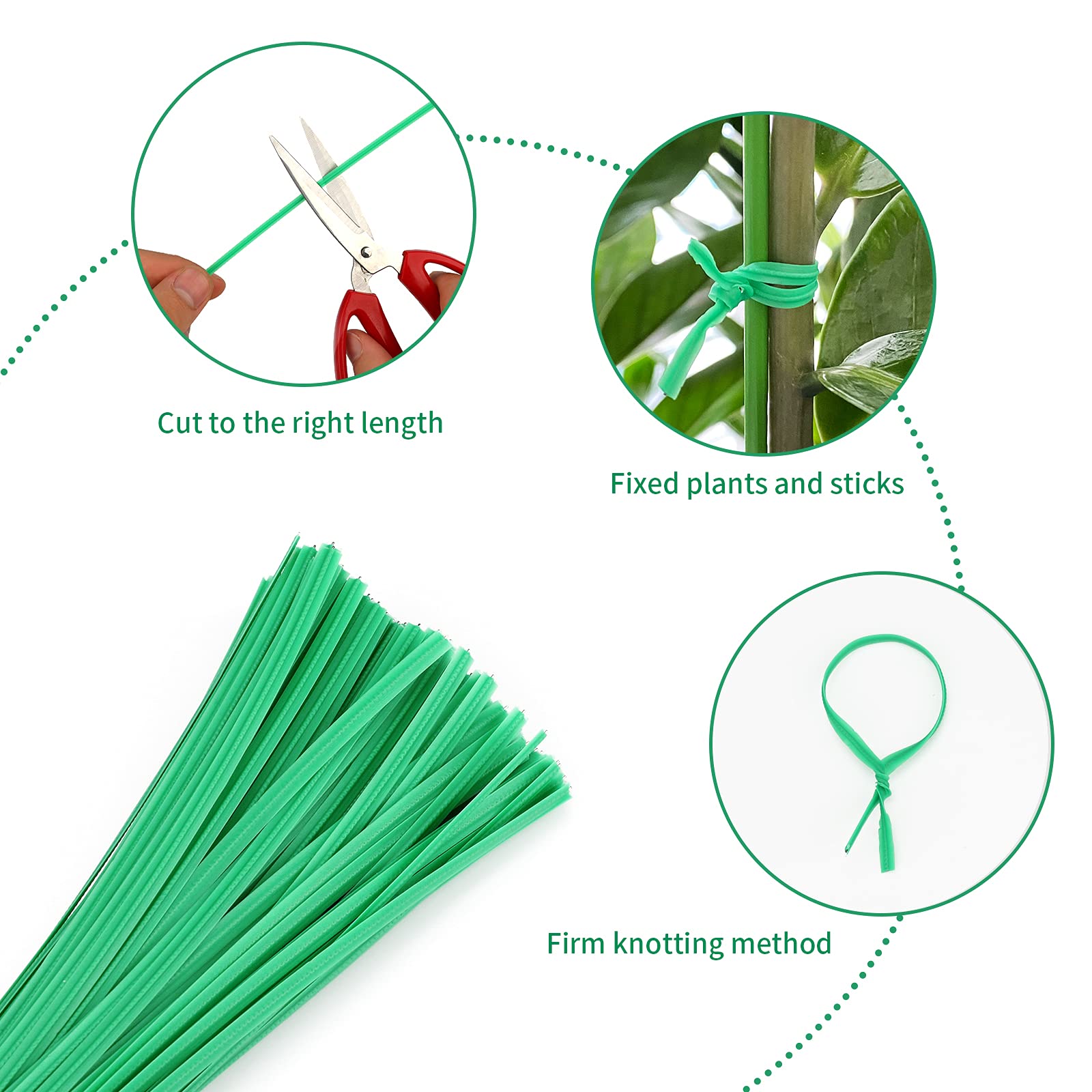 Cut to the right length

Fixed plants and sticks

Firm knotting method