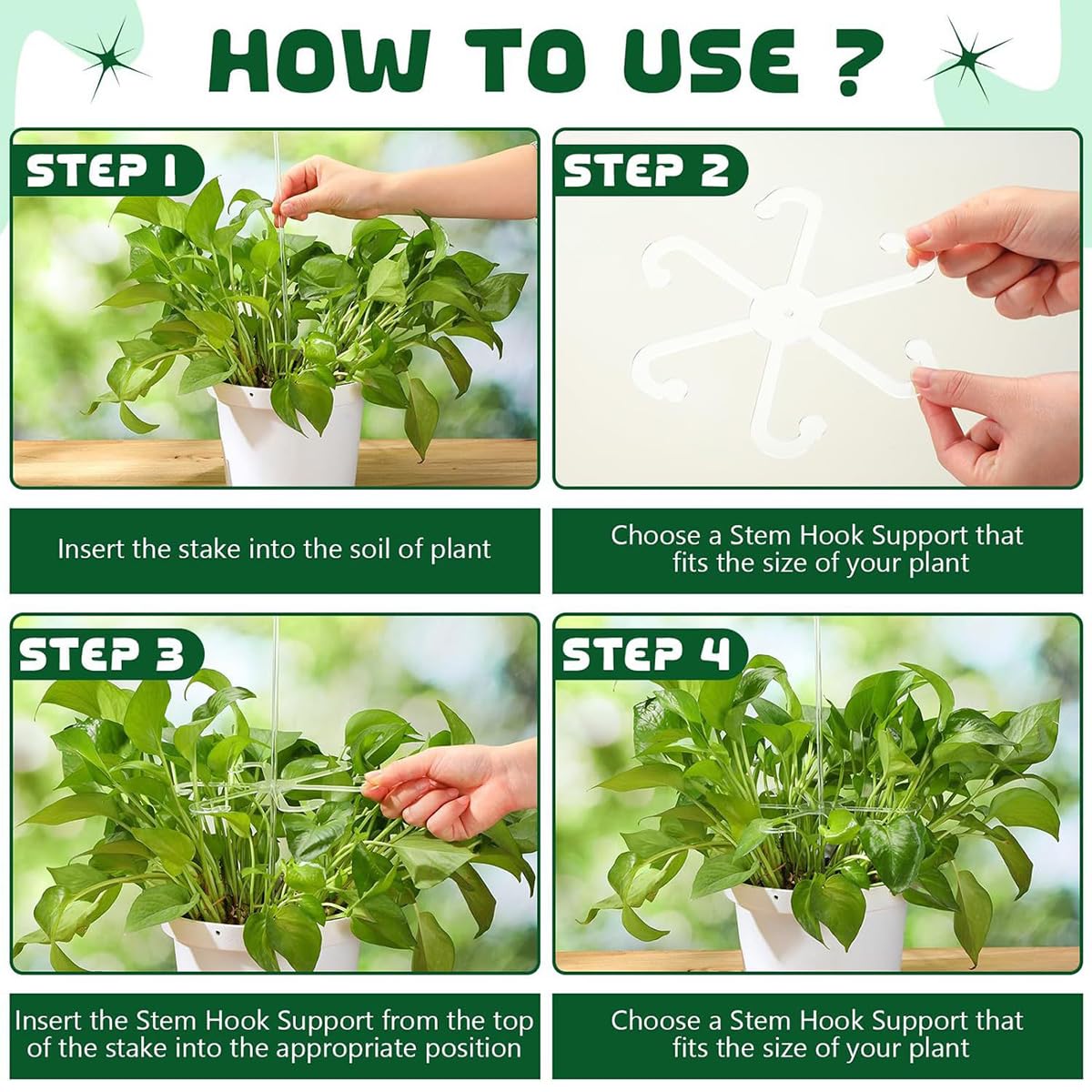 HOW TO USE ?

STEP 1

Insert the stake into the soil of plant

STEP 2

Choose a Stem Hook Support that fits the size of your plant

STEP 3

Insert the Stem Hook Support from the top of the stake into the appropriate position

STEP 4

Choose a Stem Hook Support that fits the size of your plant