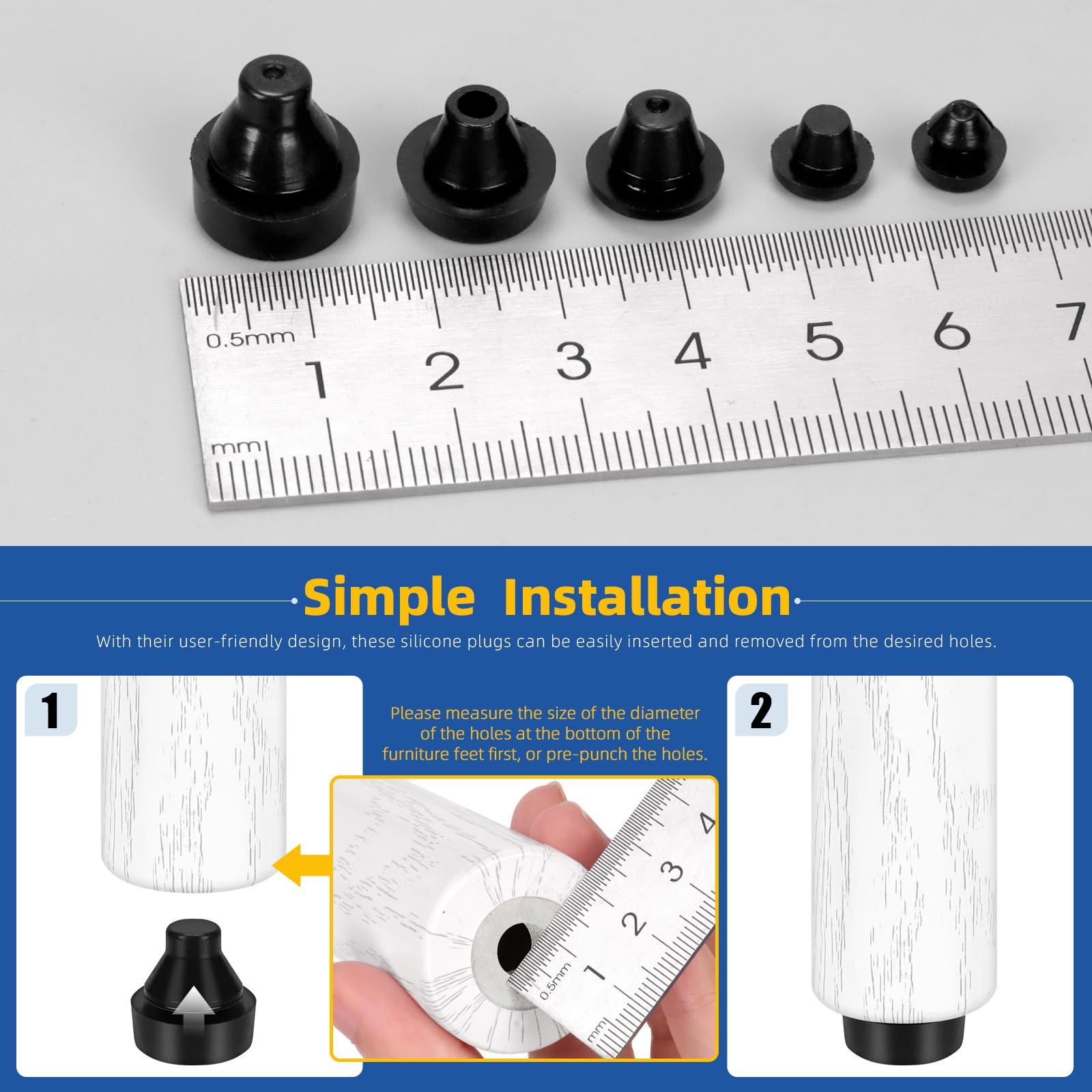 0.5mm
1 2 3 4 5 6 7
mm

Simple Installation

With their user-friendly design, these silicone plugs can be easily inserted and removed from the desired holes.

1

Please measure the size of the diameter of the holes at the bottom of the furniture feet first, or pre-punch the holes.

0.5mm 1 2 3 4
mm

2