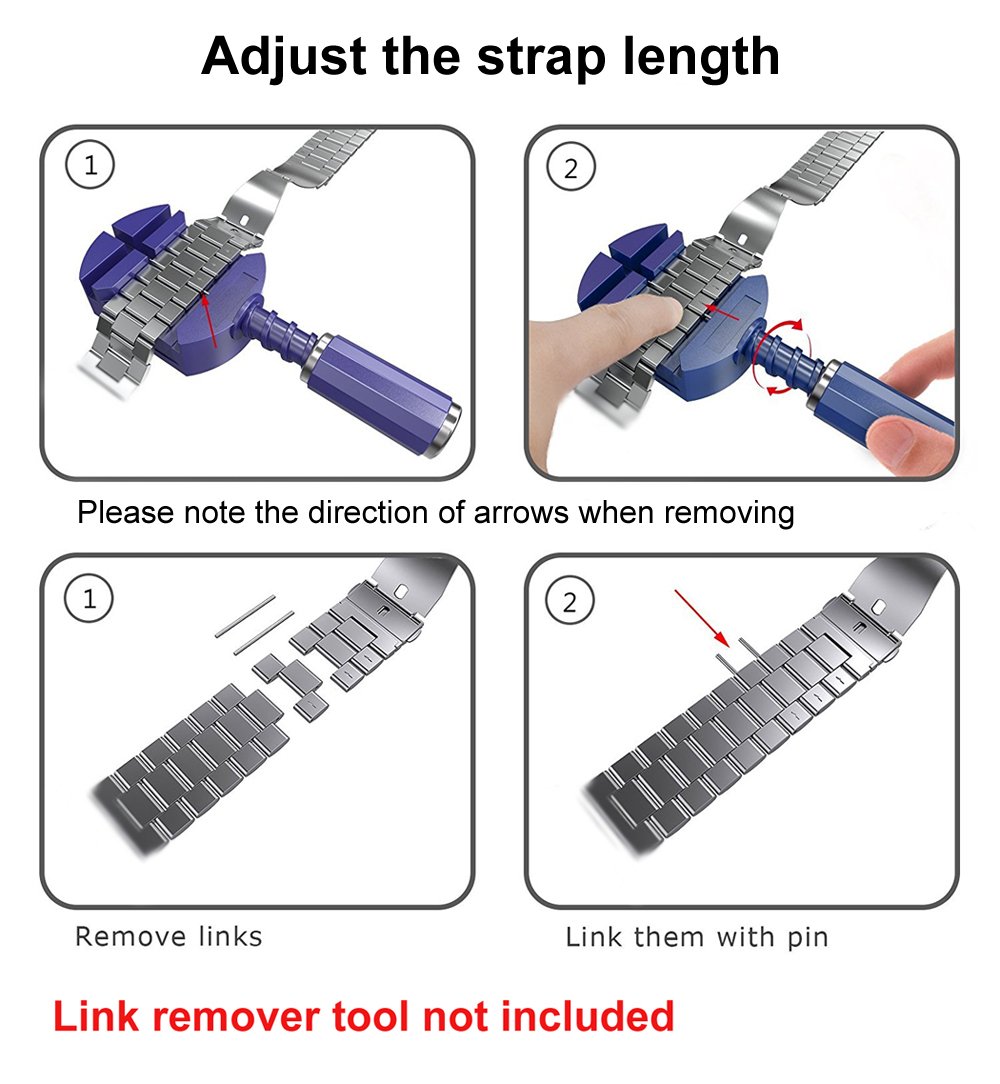 Adjust the strap length

1

2

Please note the direction of arrows when removing

1

2

Remove links

Link them with pin

Link remover tool not included