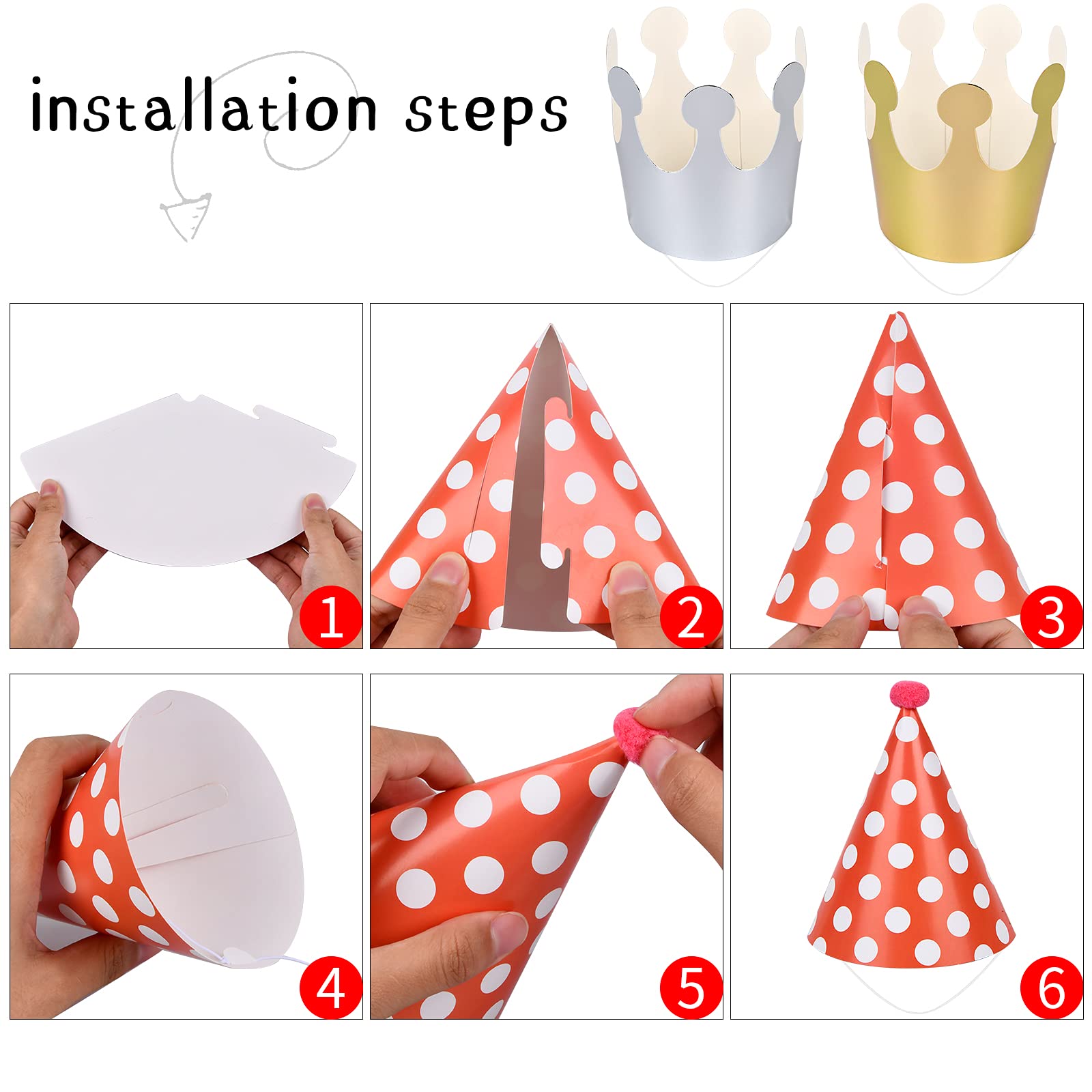 installation steps

1

2

3

4

5

6