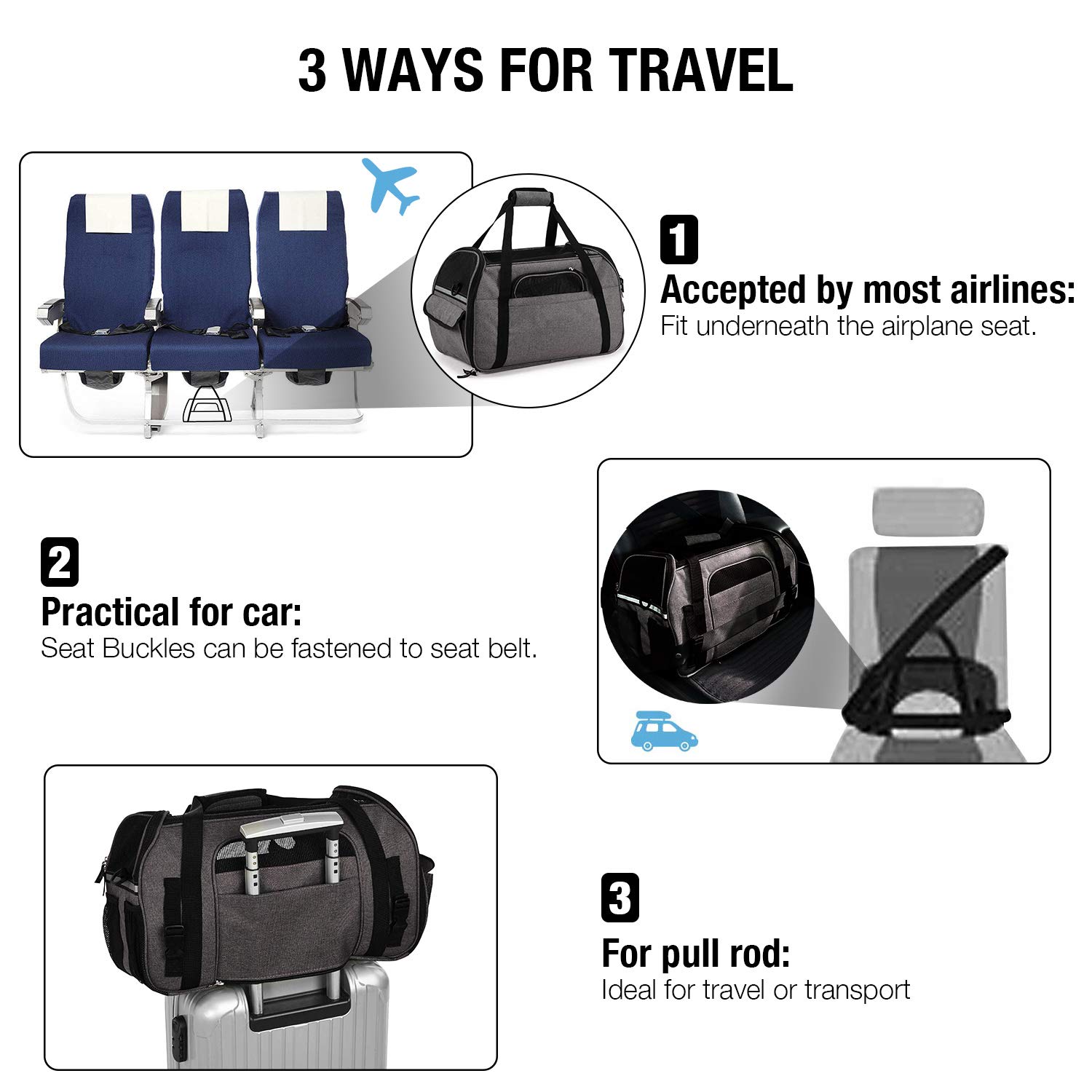 3 WAYS FOR TRAVEL

1
Accepted by most airlines:
Fit underneath the airplane seat.

2
Practical for car:
Seat Buckles can be fastened to seat belt.

3
For pull rod:
Ideal for travel or transport