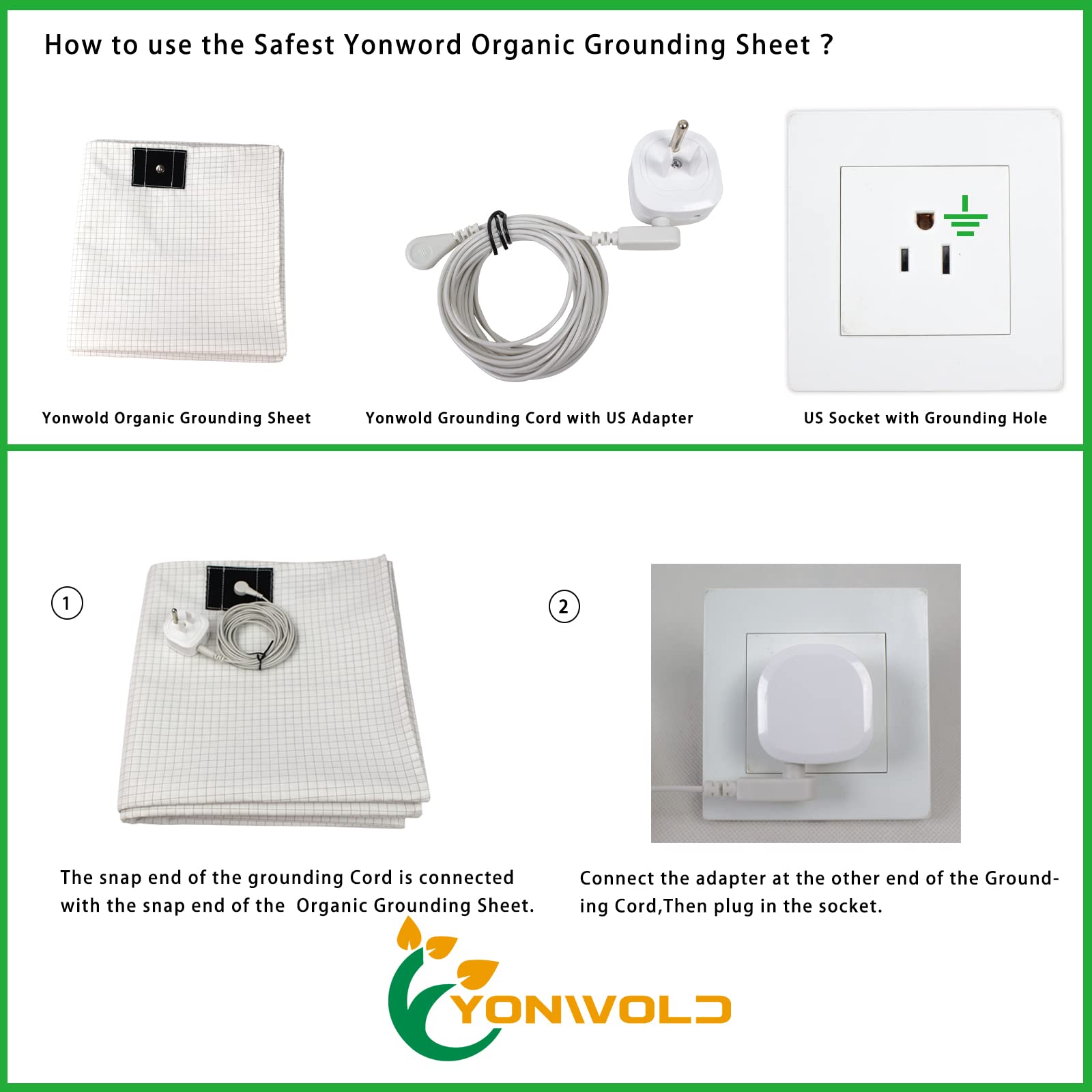 How to use the Safest Yonword Organic Grounding Sheet ?

Yonwold Organic Grounding Sheet

Yonwold Grounding Cord with US Adapter

US Socket with Grounding Hole

1

The snap end of the grounding Cord is connected with the snap end of the Organic Grounding Sheet.

2

Connect the adapter at the other end of the Grounding Cord,Then plug in the socket.

YONWOLD