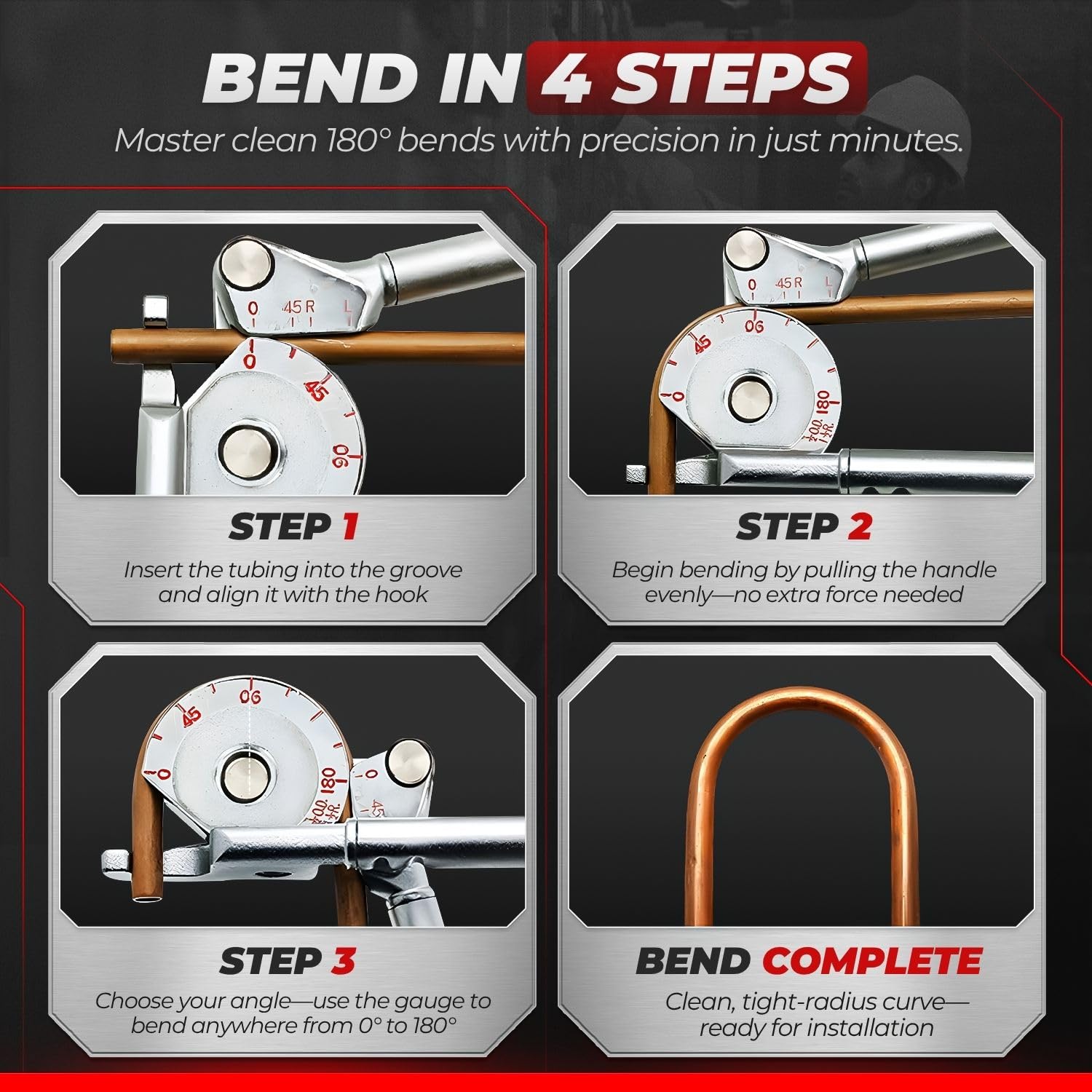 BEND IN 4 STEPS

Master clean 180° bends with precision in just minutes.

0 45 R L

0 45 90

STEP 1

Insert the tubing into the groove and align it with the hook

0 45 R L

0 45 90 180

STEP 2

Begin bending by pulling the handle evenly—no extra force needed

0 45 90 180

0 45

STEP 3

Choose your angle—use the gauge to bend anywhere from 0° to 180°

BEND COMPLETE

Clean, tight-radius curve—ready for installation