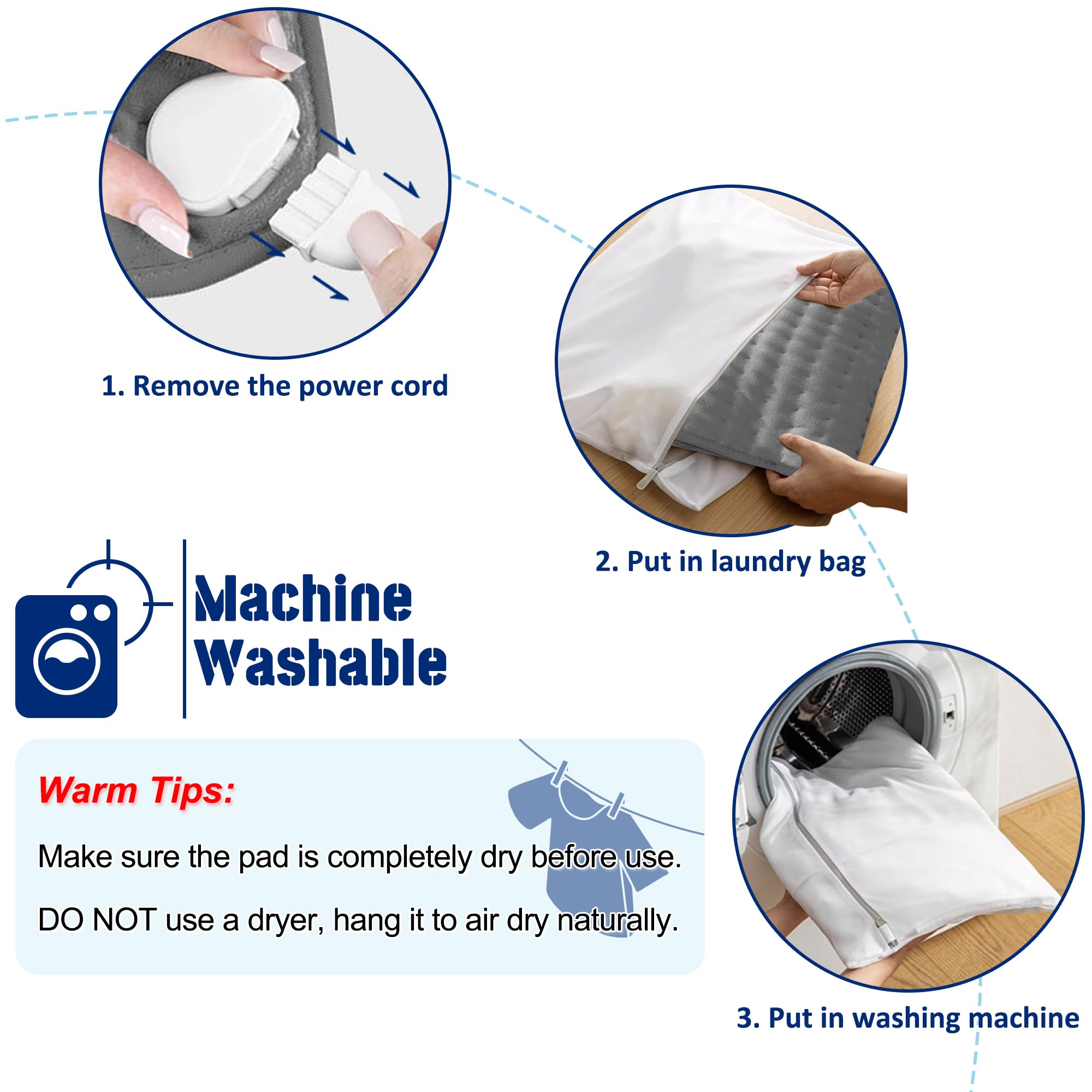 1. Remove the power cord

2. Put in laundry bag

Machine Washable

Warm Tips:

Make sure the pad is completely dry before use.

DO NOT use a dryer, hang it to air dry naturally.

3. Put in washing machine