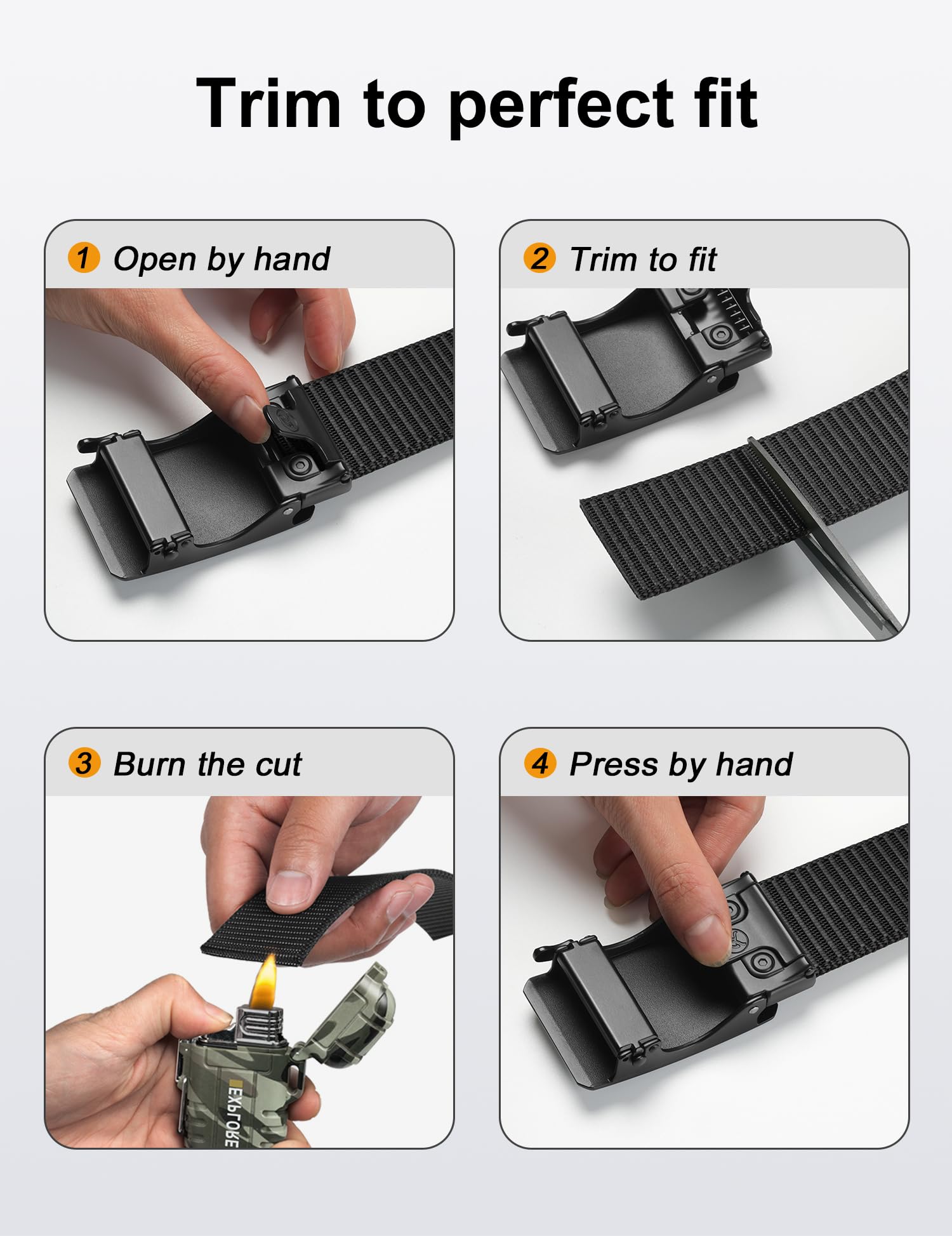 Trim to perfect fit

1 Open by hand

2 Trim to fit

3 Burn the cut

EXPLORE

4 Press by hand