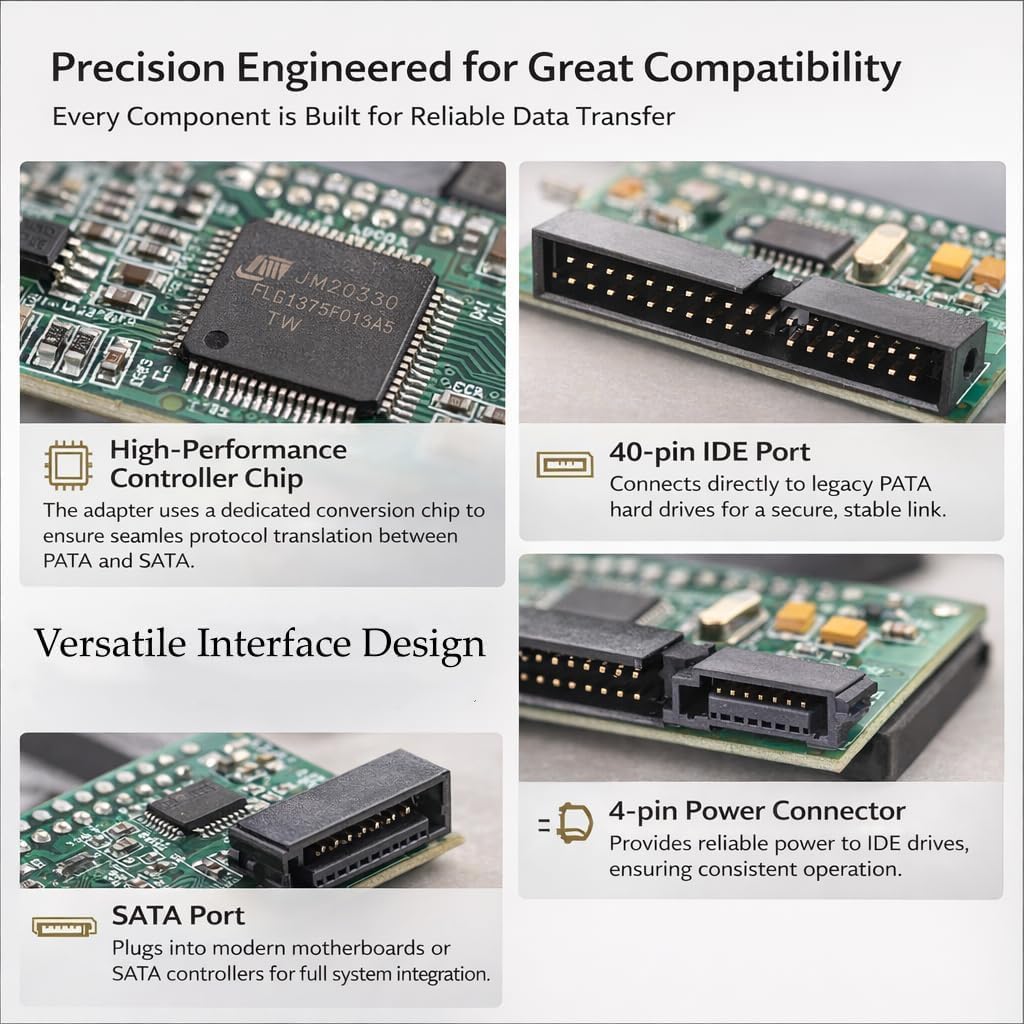 Precision Engineered for Great Compatibility

Every Component is Built for Reliable Data Transfer

JM20330
FLG1375F013A5
TW

High-Performance Controller Chip

The adapter uses a dedicated conversion chip to ensure seamles protocol translation between PATA and SATA.

40-pin IDE Port

Connects directly to legacy PATA hard drives for a secure, stable link.

Versatile Interface Design

4-pin Power Connector

Provides reliable power to IDE drives, ensuring consistent operation.

SATA Port

Plugs into modern motherboards or SATA controllers for full system integration.