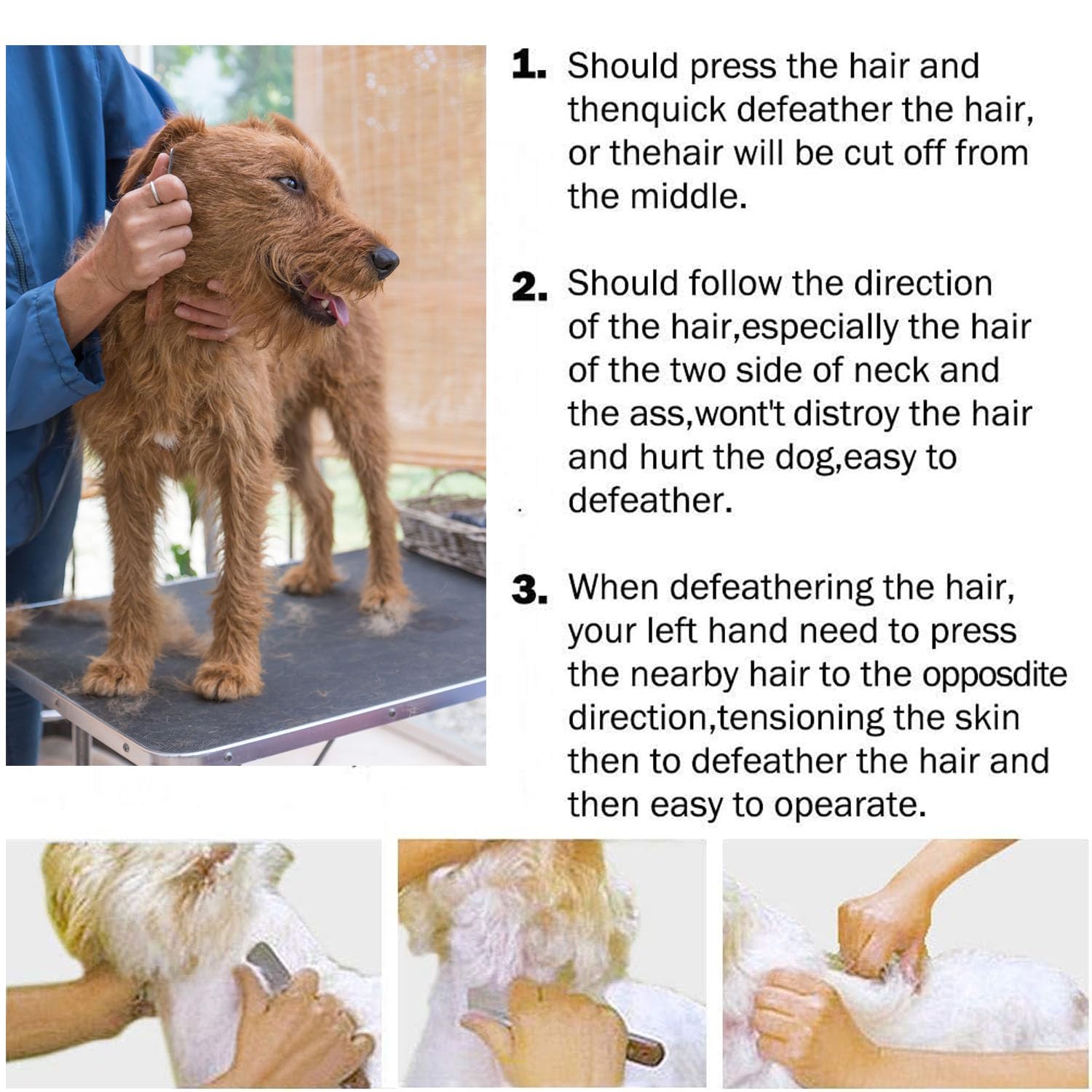 1. Should press the hair and thenquick defeather the hair, or thehair will be cut off from the middle.

2. Should follow the direction of the hair,especially the hair of the two side of neck and the ass,wont't distroy the hair and hurt the dog,easy to defeather.

3. When defeathering the hair, your left hand need to press the nearby hair to the opposdite direction,tensioning the skin then to defeather the hair and then easy to opearate.