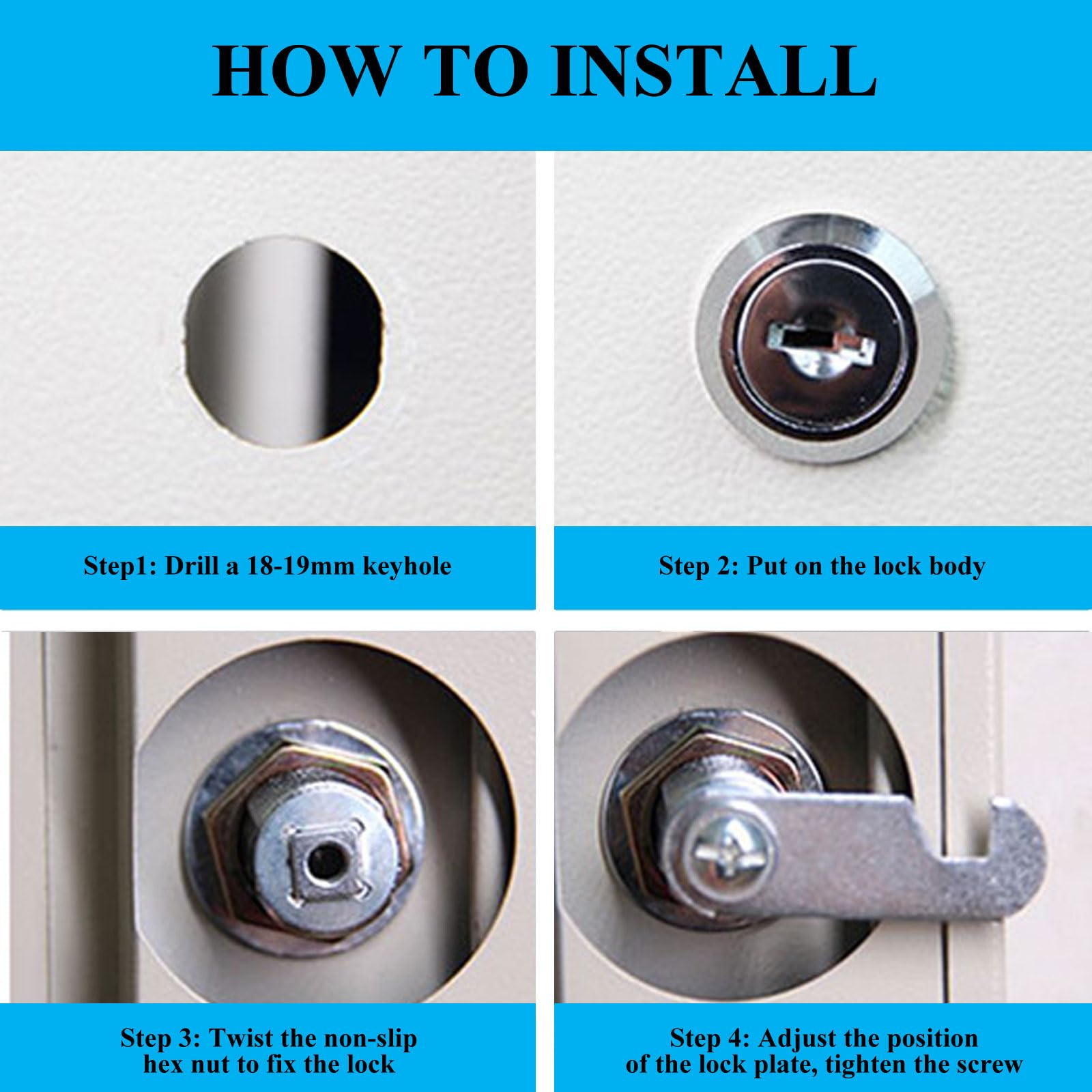 HOW TO INSTALL

Step1: Drill a 18-19mm keyhole

Step 2: Put on the lock body

Step 3: Twist the non-slip hex nut to fix the lock

Step 4: Adjust the position of the lock plate, tighten the screw