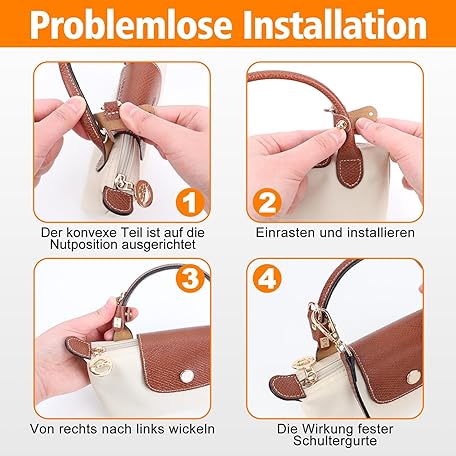 Problemlose Installation

1
Der konvexe Teil ist auf die Nutposition ausgerichtet

2
Einrasten und installieren

3
Von rechts nach links wickeln

4
Die Wirkung fester Schultergurte