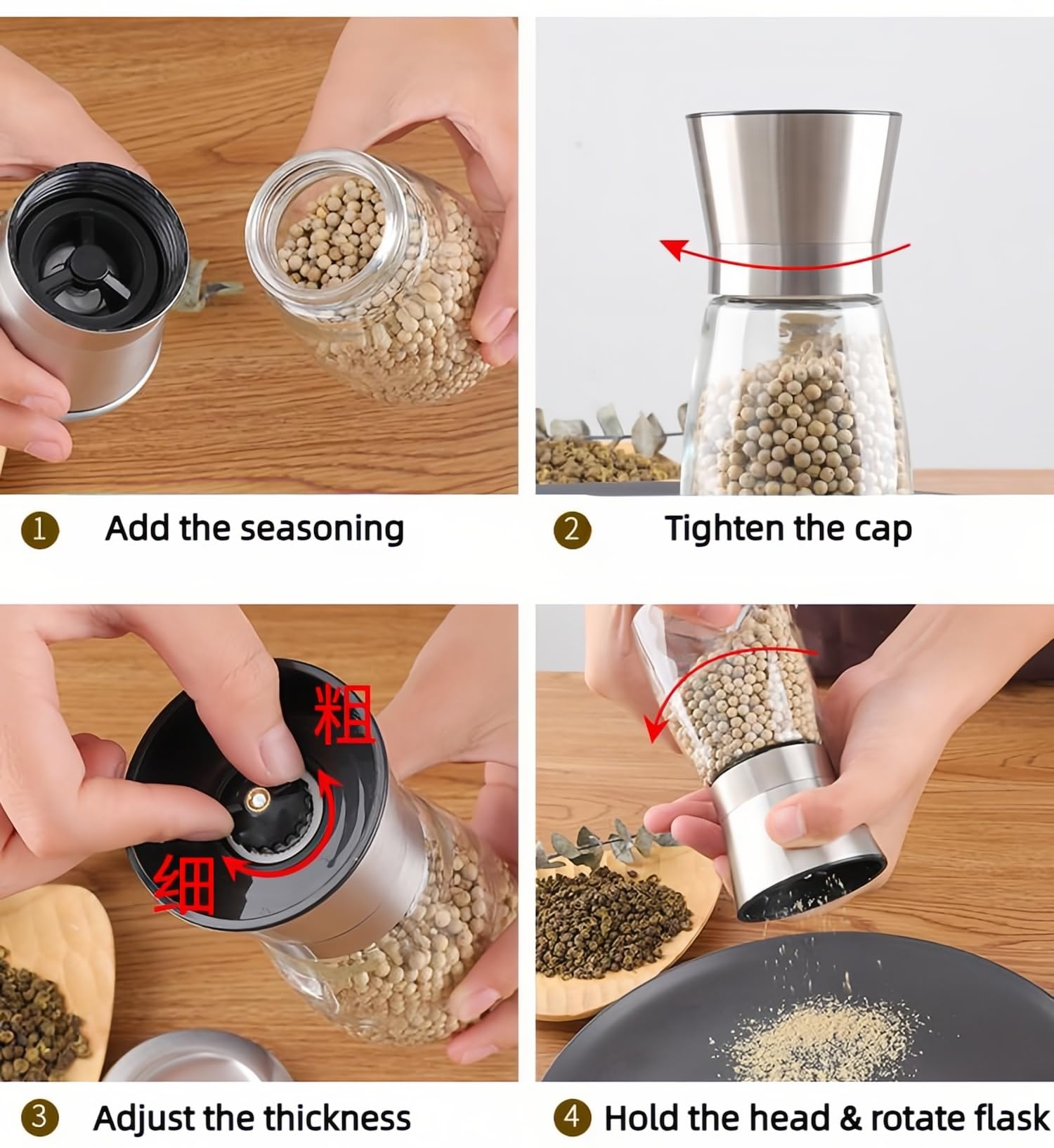 1 Add the seasoning

2 Tighten the cap

粗

细

3 Adjust the thickness

4 Hold the head & rotate flask