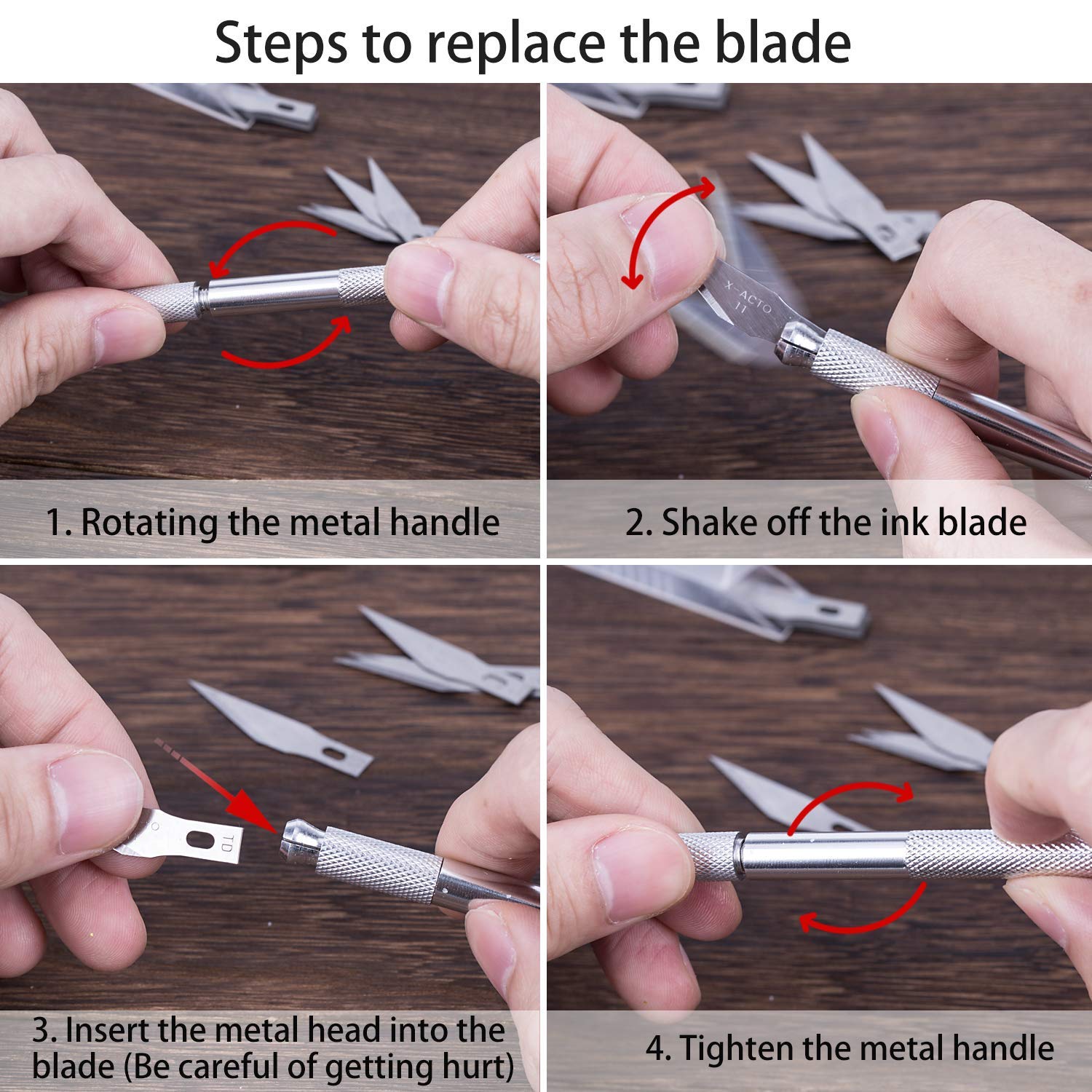 Steps to replace the blade

1. Rotating the metal handle

X-ACTO
11

2. Shake off the ink blade

TD

3. Insert the metal head into the blade (Be careful of getting hurt)

4. Tighten the metal handle