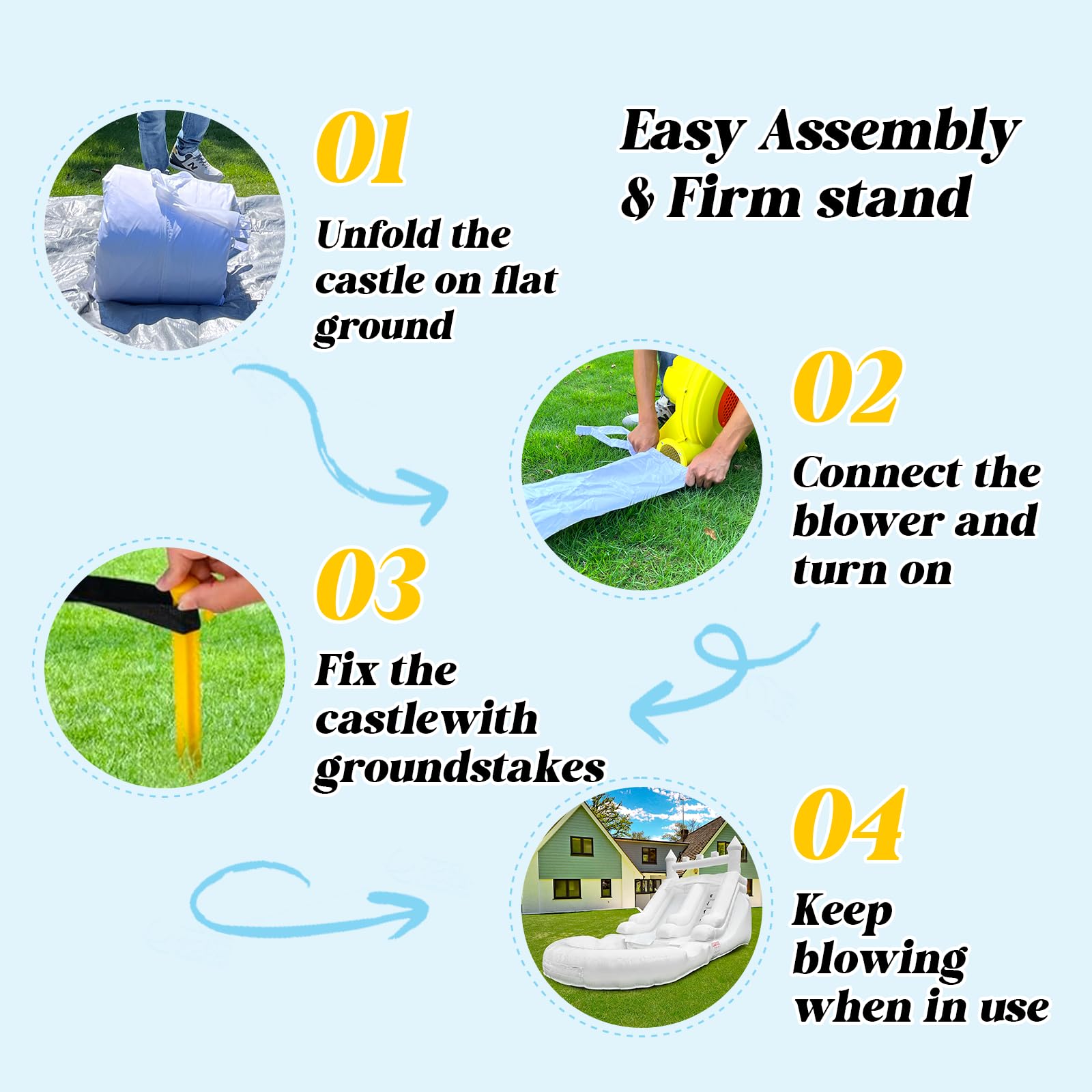 Easy Assembly & Firm stand

01

Unfold the castle on flat ground

02

Connect the blower and turn on

03

Fix the castlewith groundstakes

04

Keep blowing when in use