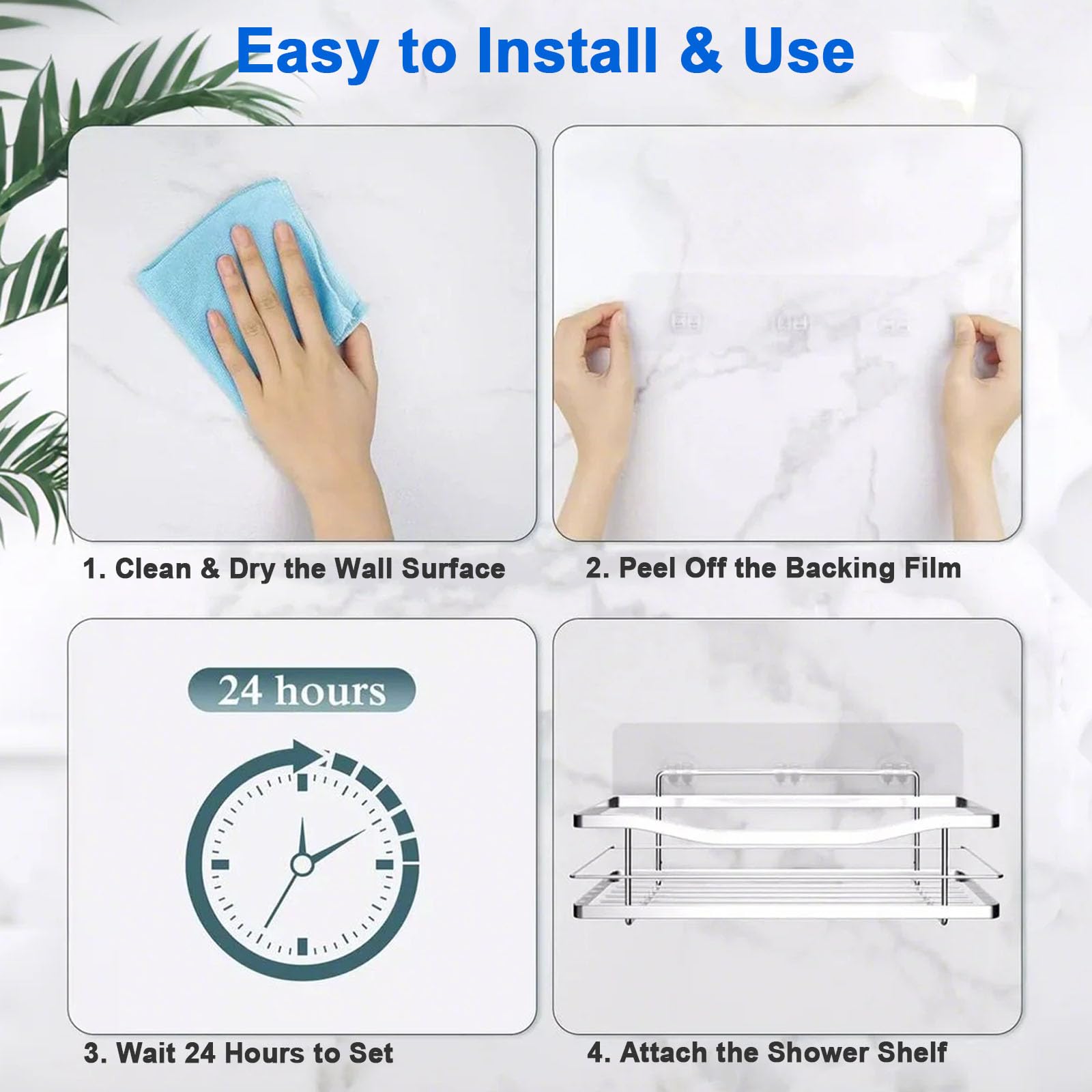 Easy to Install & Use

1. Clean & Dry the Wall Surface

2. Peel Off the Backing Film

24 hours

3. Wait 24 Hours to Set

4. Attach the Shower Shelf