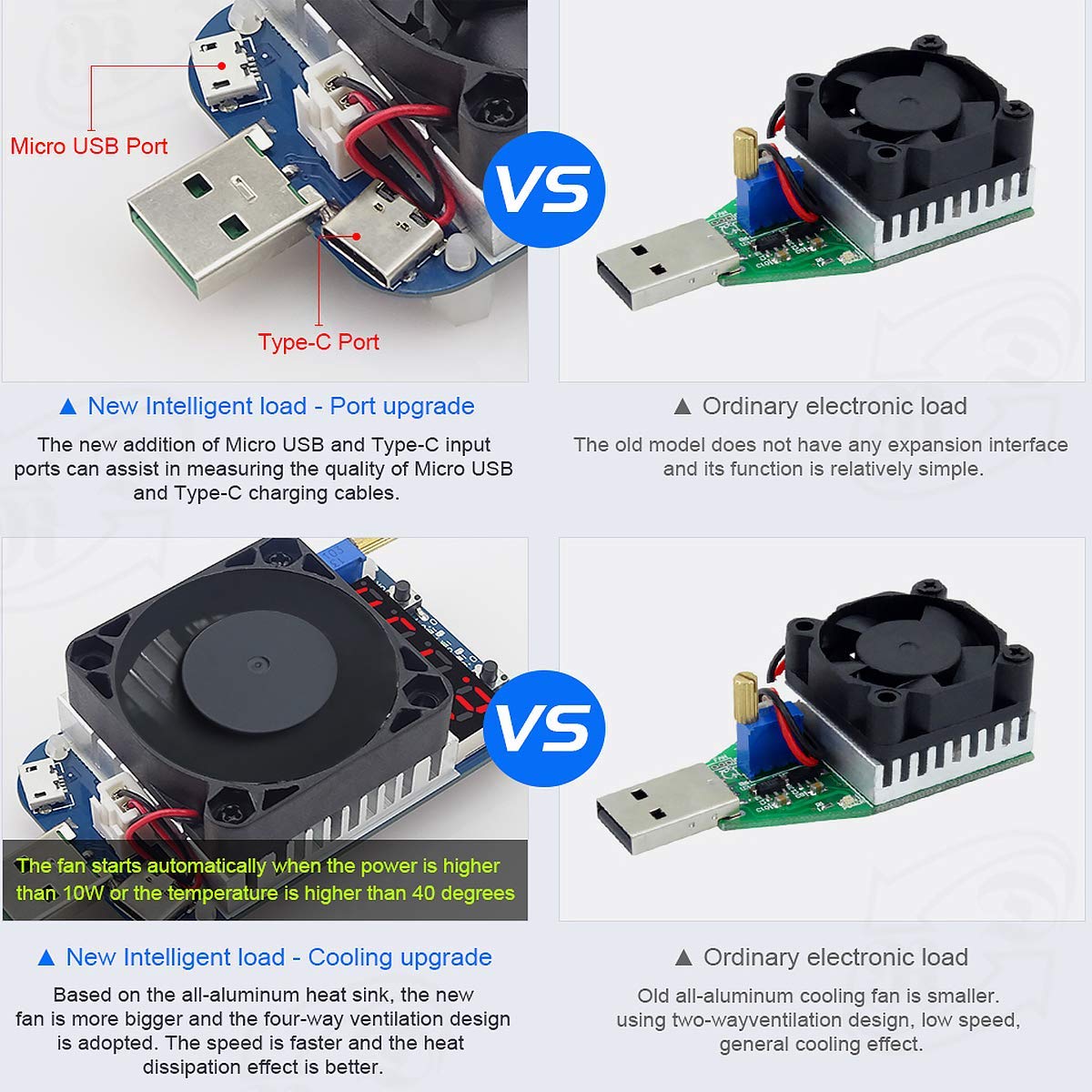 Micro USB Port

Type-C Port

VS

▲ New Intelligent load - Port upgrade

The new addition of Micro USB and Type-C input ports can assist in measuring the quality of Micro USB and Type-C charging cables.

▲ Ordinary electronic load

The old model does not have any expansion interface and its function is relatively simple.

The fan starts automatically when the power is higher than 10W or the temperature is higher than 40 degrees

VS

▲ New Intelligent load - Cooling upgrade

Based on the all-aluminum heat sink, the new fan is more bigger and the four-way ventilation design is adopted. The speed is faster and the heat dissipation effect is better.

▲ Ordinary electronic load

Old all-aluminum cooling fan is smaller. using two-wayventilation design, low speed, general cooling effect.