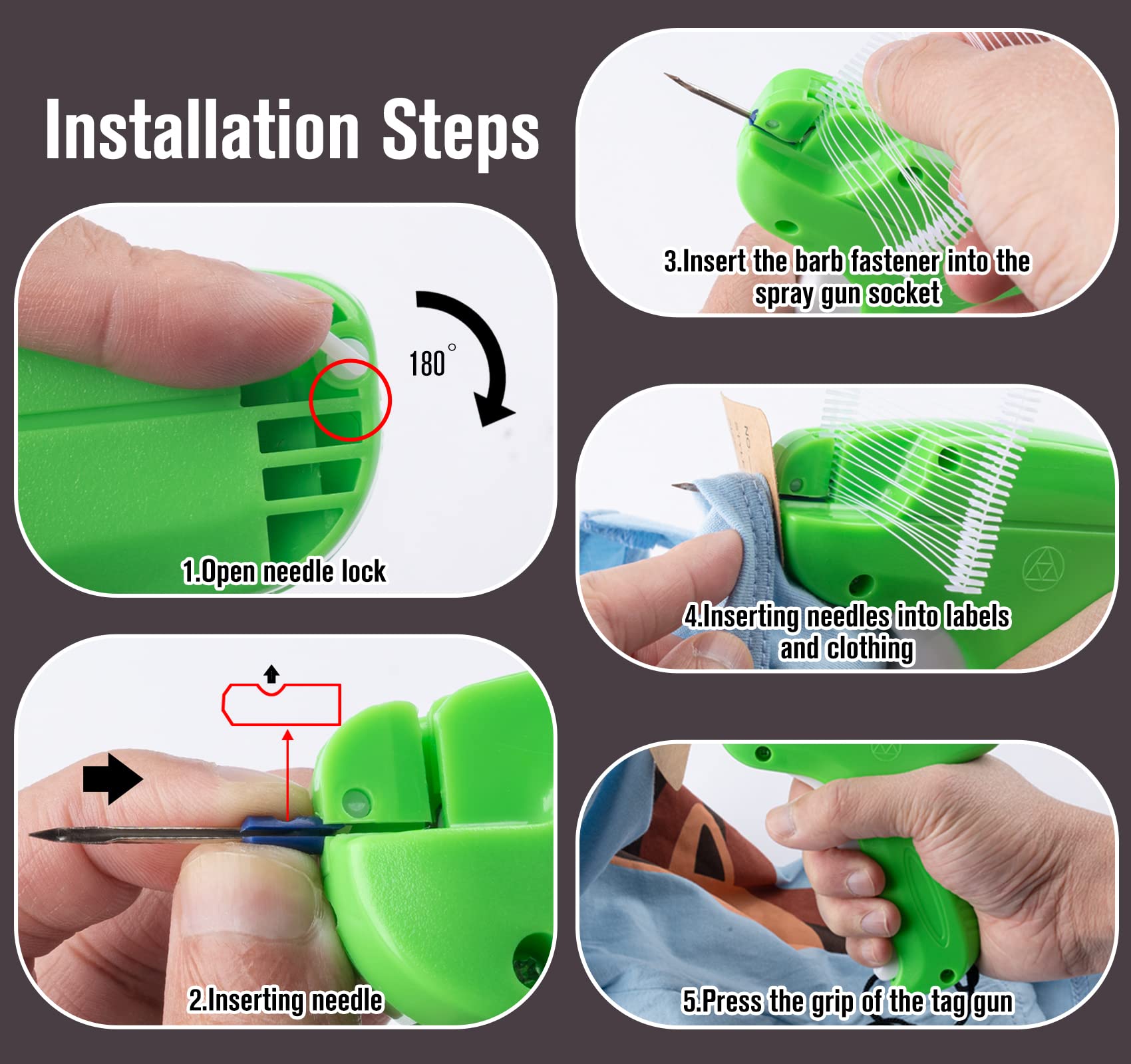 Installation Steps

180°

1.Open needle lock

2.Inserting needle

3.Insert the barb fastener into the spray gun socket

4.Inserting needles into labels and clothing

5.Press the grip of the tag gun