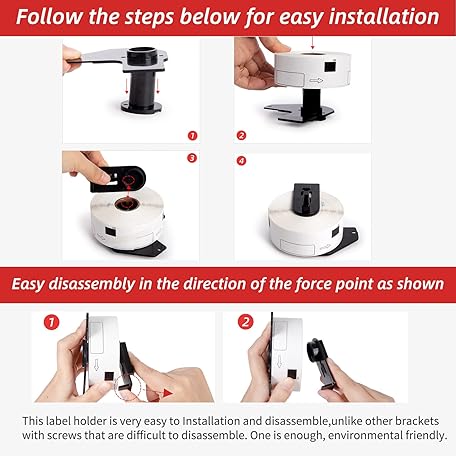 Follow the steps below for easy installation

1

2

3

4

Easy disassembly in the direction of the force point as shown

1

2

This label holder is very easy to Installation and disassemble,unlike other brackets with screws that are difficult to disassemble. One is enough, environmental friendly.