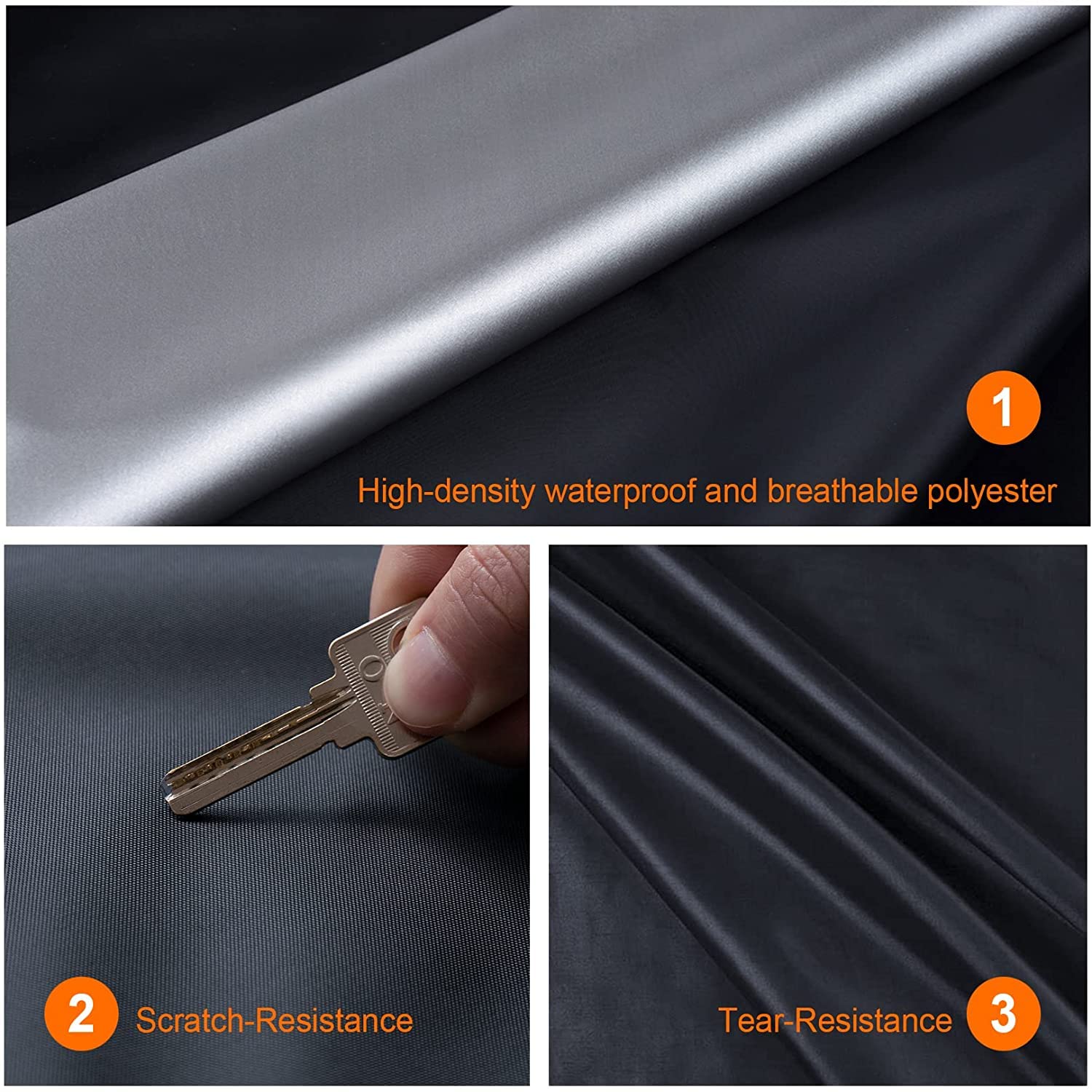 1
High-density waterproof and breathable polyester

2 Scratch-Resistance

Tear-Resistance 3