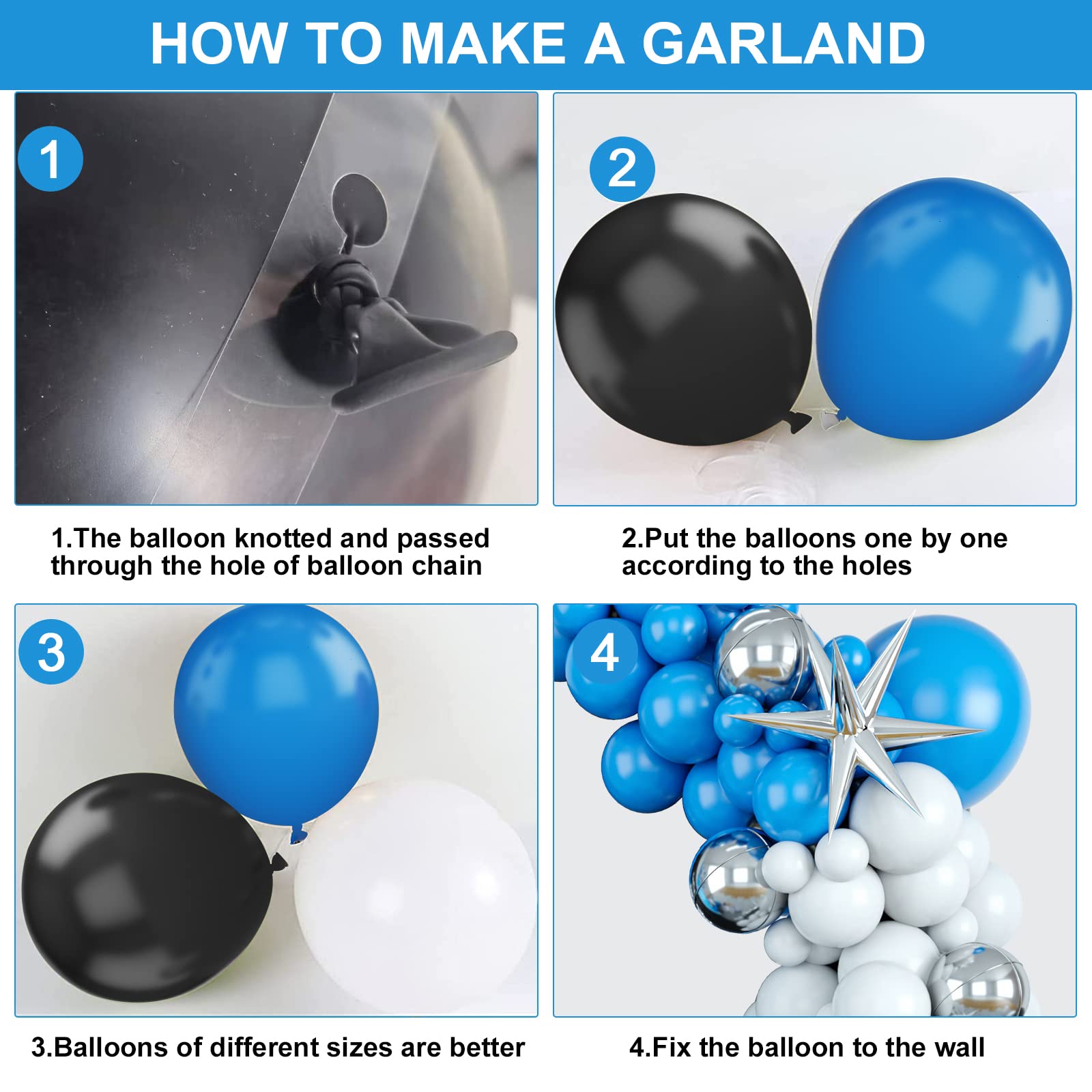 HOW TO MAKE A GARLAND

1

2

1.The balloon knotted and passed through the hole of balloon chain

2.Put the balloons one by one according to the holes

3

4

3.Balloons of different sizes are better

4.Fix the balloon to the wall