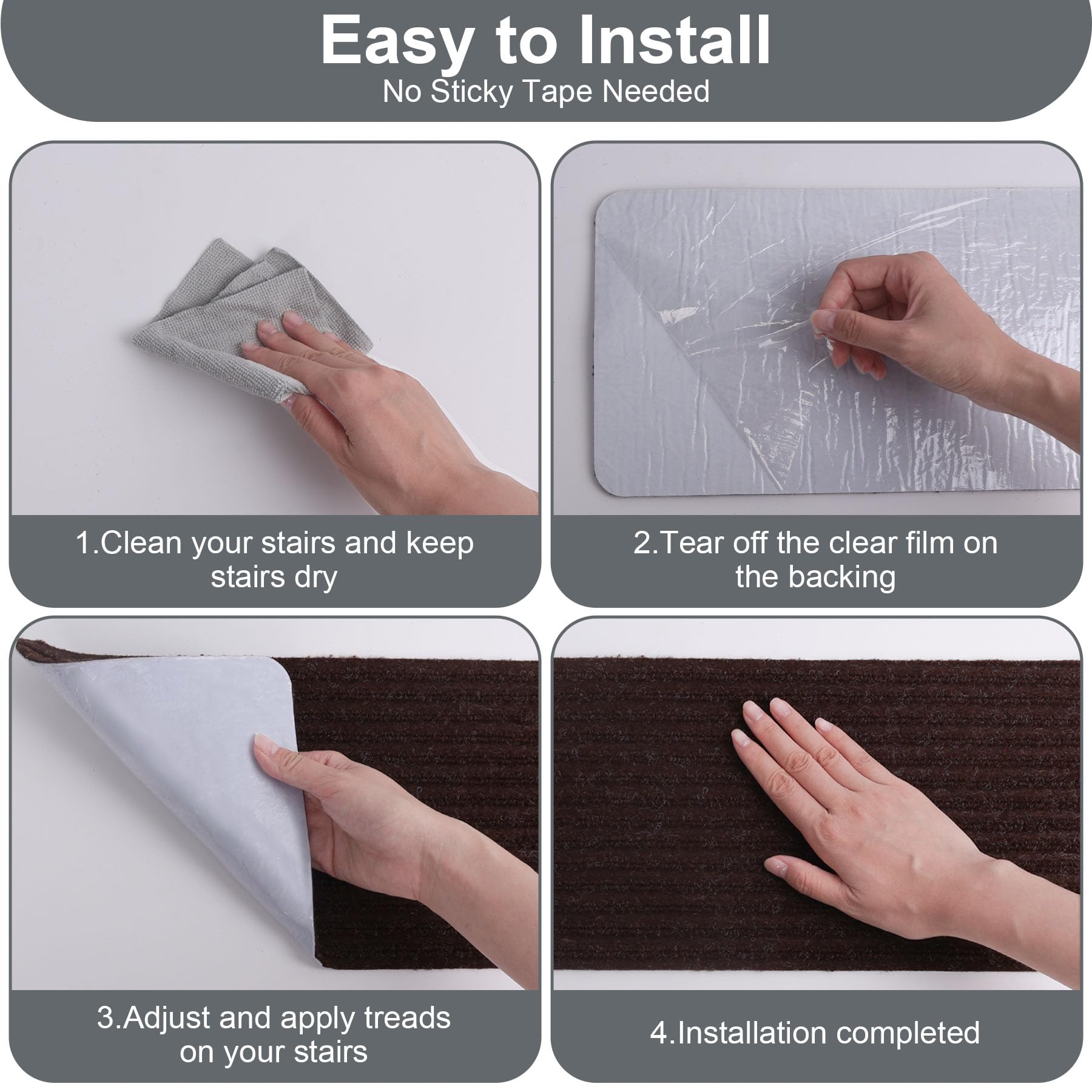 Easy to Install
No Sticky Tape Needed

1.Clean your stairs and keep stairs dry

2.Tear off the clear film on the backing

3.Adjust and apply treads on your stairs

4.Installation completed