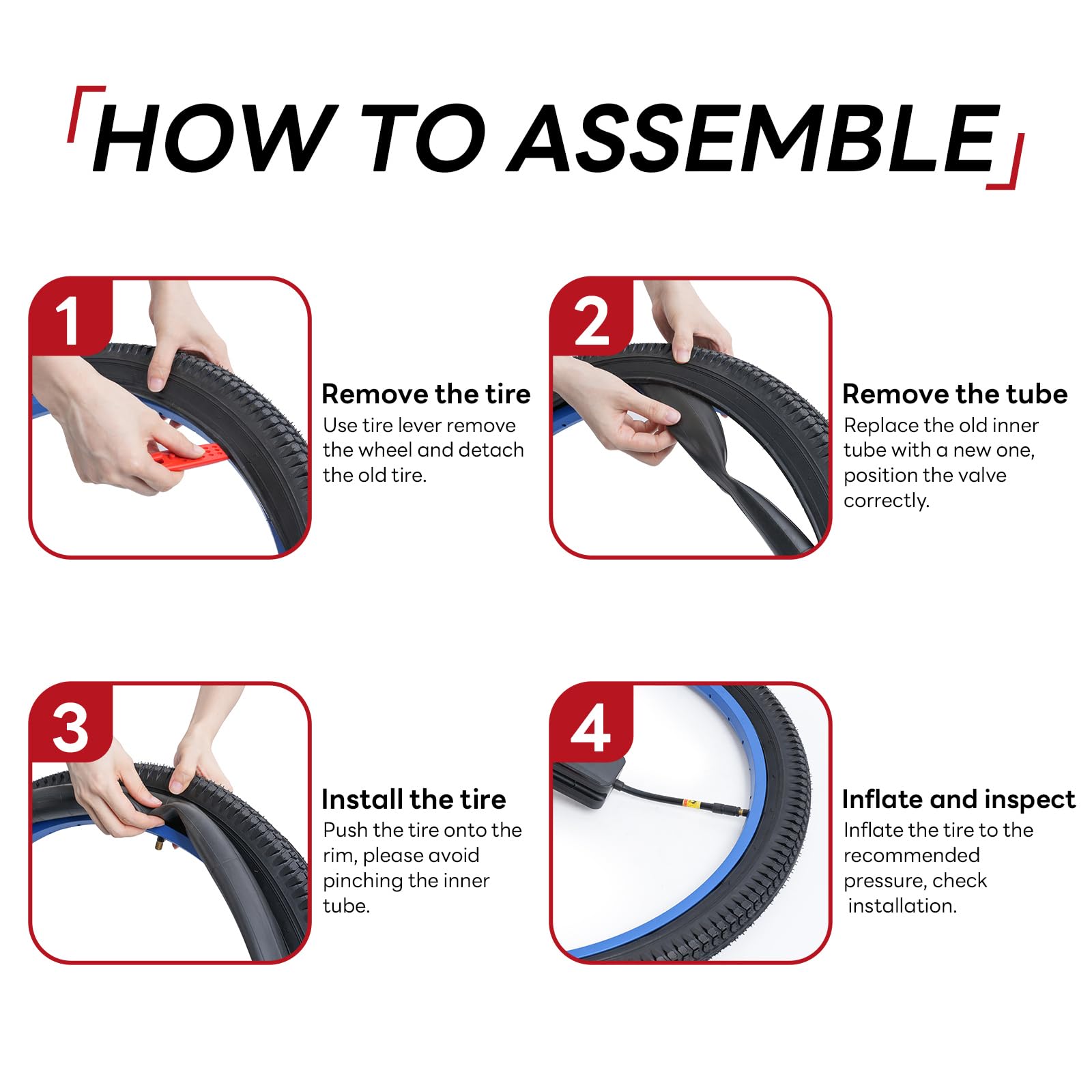 HOW TO ASSEMBLE

1

Remove the tire
Use tire lever remove the wheel and detach the old tire.

2

Remove the tube
Replace the old inner tube with a new one, position the valve correctly.

3

Install the tire
Push the tire onto the rim, please avoid pinching the inner tube.

4

Inflate and inspect
Inflate the tire to the recommended pressure, check installation.