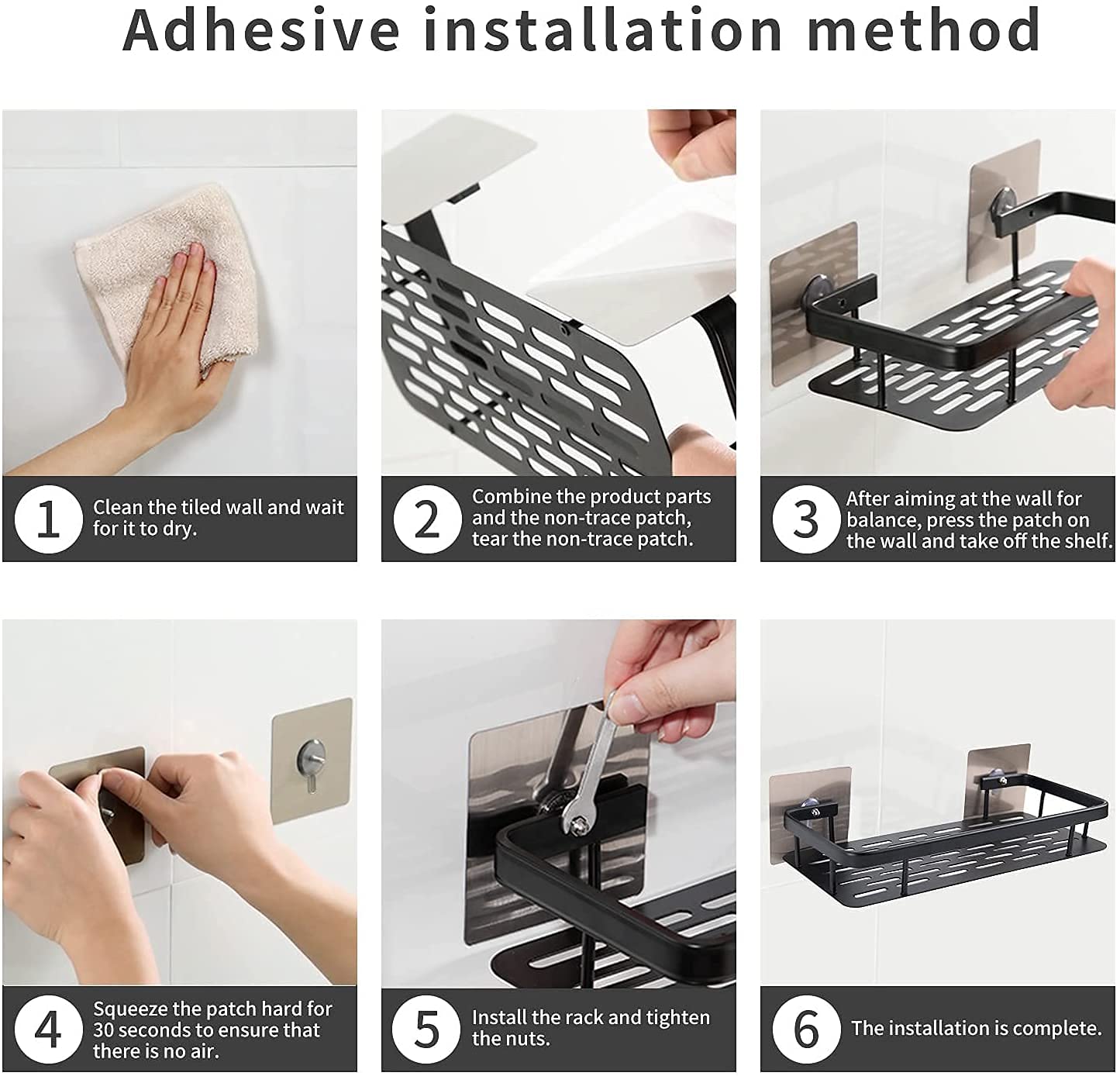 Adhesive installation method

1 Clean the tiled wall and wait for it to dry.

2 Combine the product parts and the non-trace patch, tear the non-trace patch.

3 After aiming at the wall for balance, press the patch on the wall and take off the shelf.

4 Squeeze the patch hard for 30 seconds to ensure that there is no air.

5 Install the rack and tighten the nuts.

6 The installation is complete.