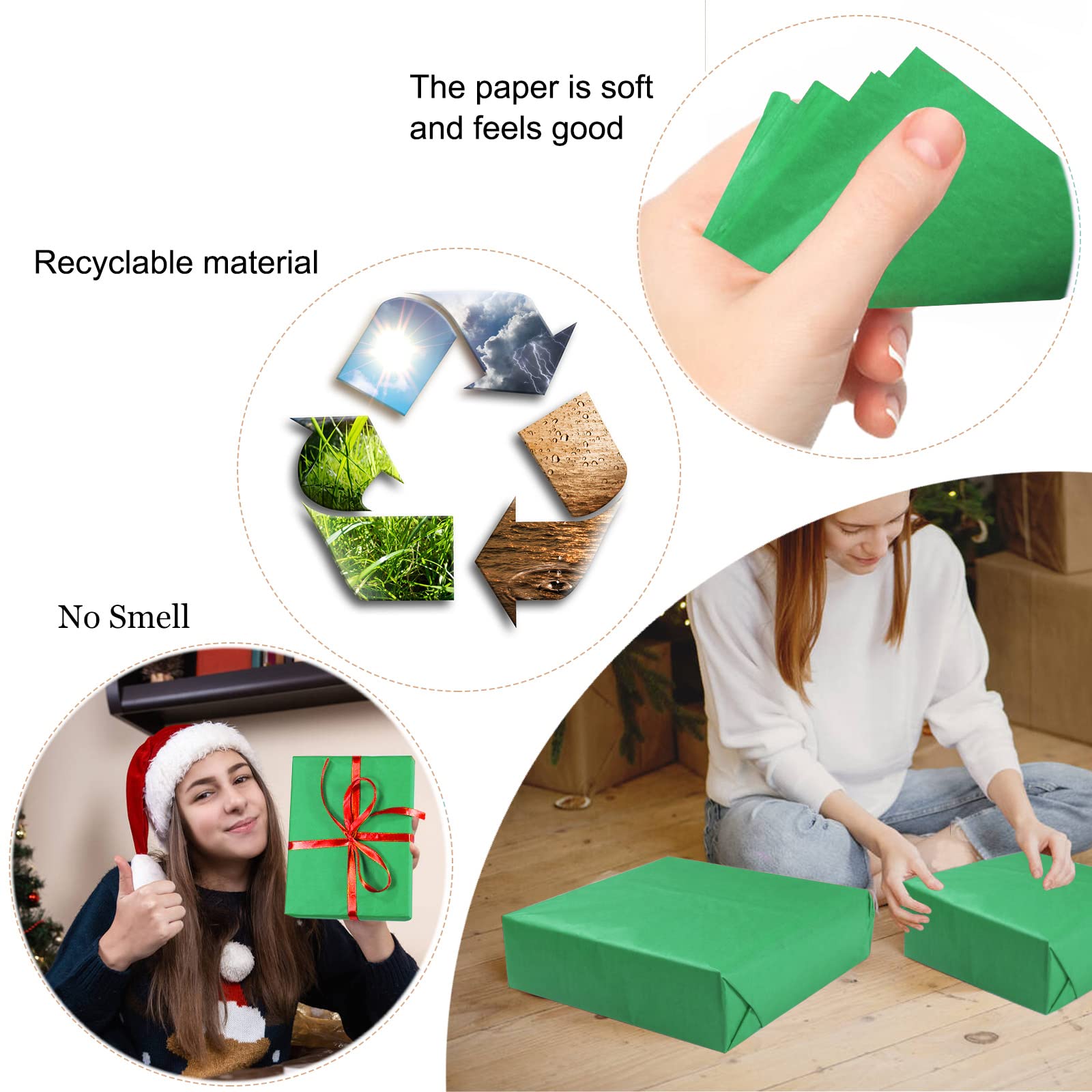 The paper is soft and feels good

Recyclable material

No Smell