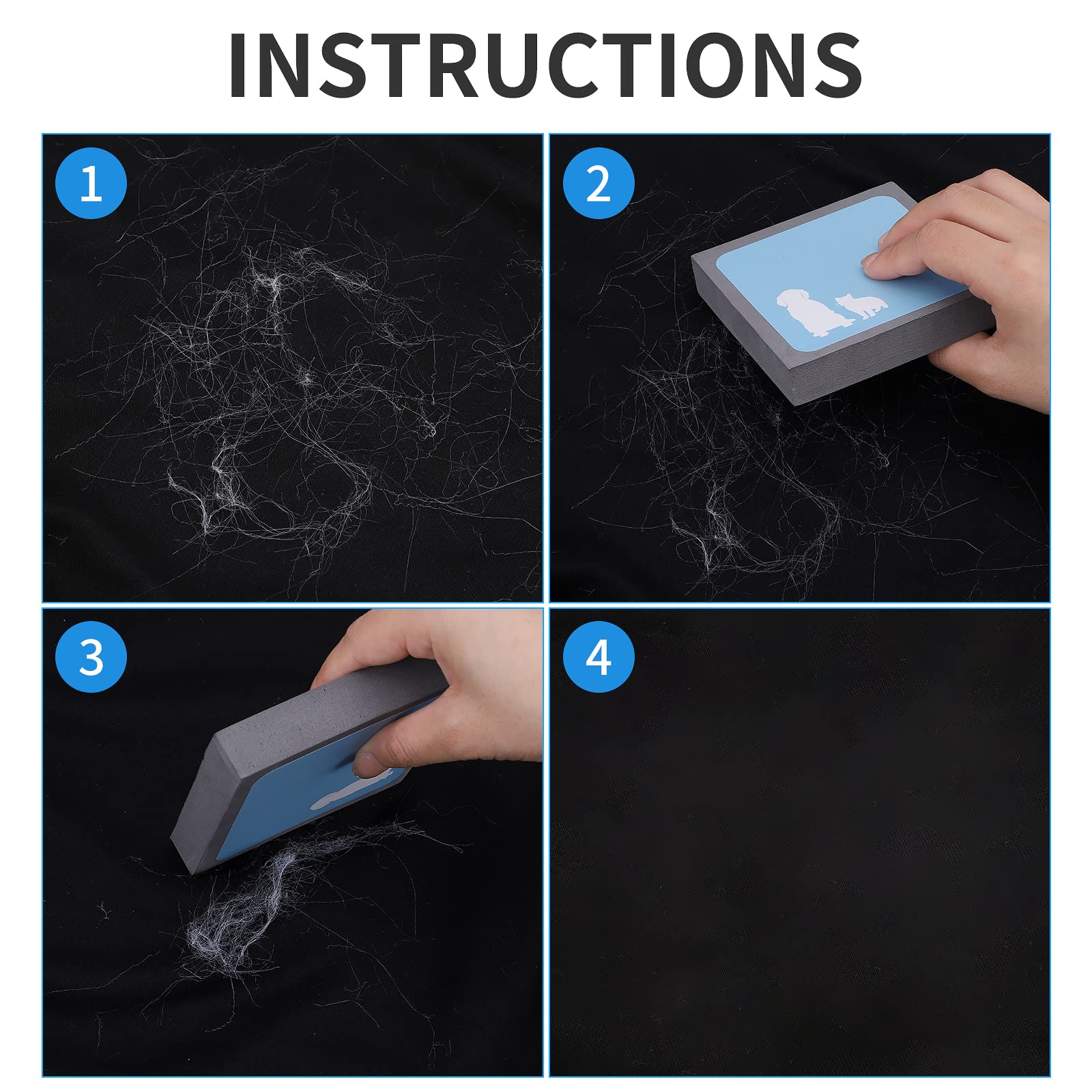 INSTRUCTIONS

1

2

3

4