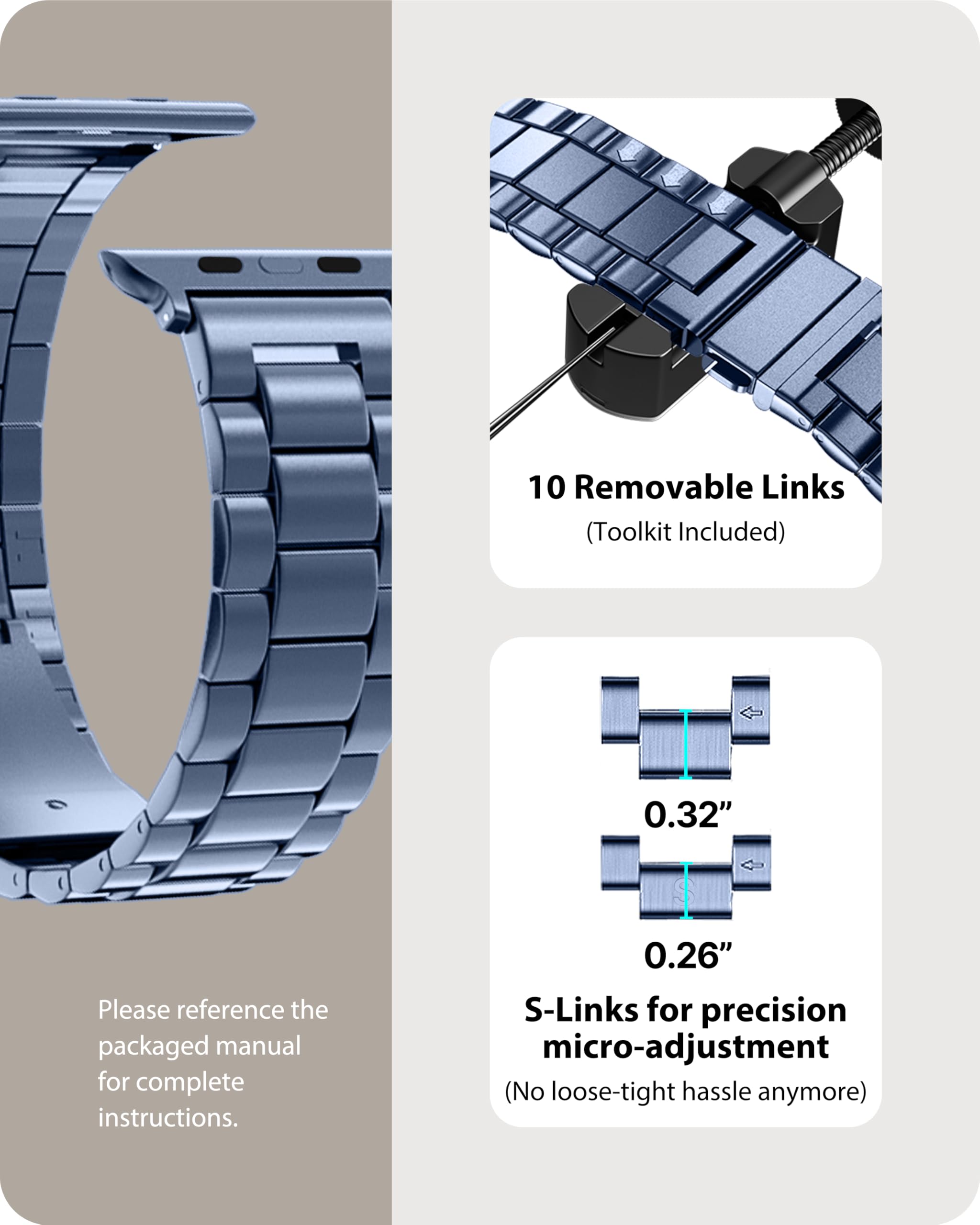 Please reference the packaged manual for complete instructions.

10 Removable Links
(Toolkit Included)

0.32”

S

0.26”

S-Links for precision micro-adjustment
(No loose-tight hassle anymore)