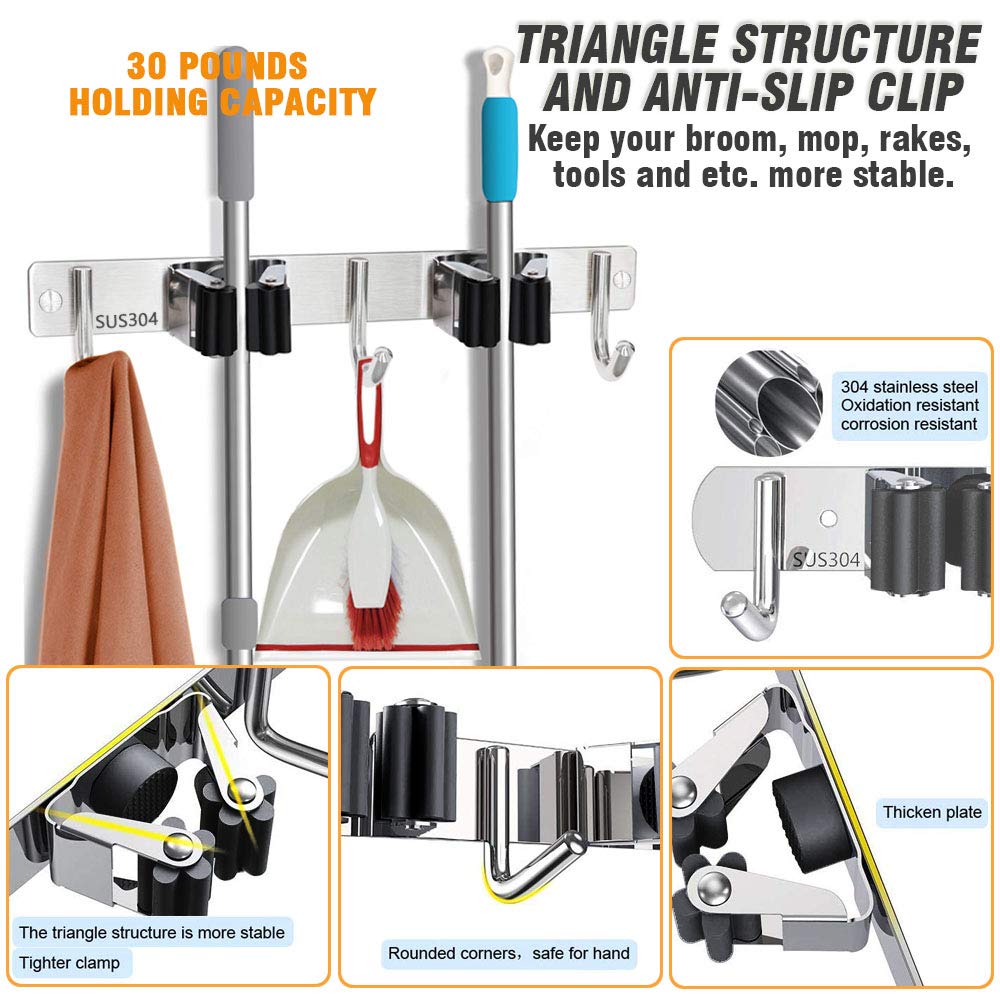 30 POUNDS
HOLDING CAPACITY

TRIANGLE STRUCTURE AND ANTI-SLIP CLIP
Keep your broom, mop, rakes, tools and etc. more stable.

SUS304

304 stainless steel
Oxidation resistant
corrosion resistant

SUS304

The triangle structure is more stable
Tighter clamp

Rounded corners，safe for hand

Thicken plate